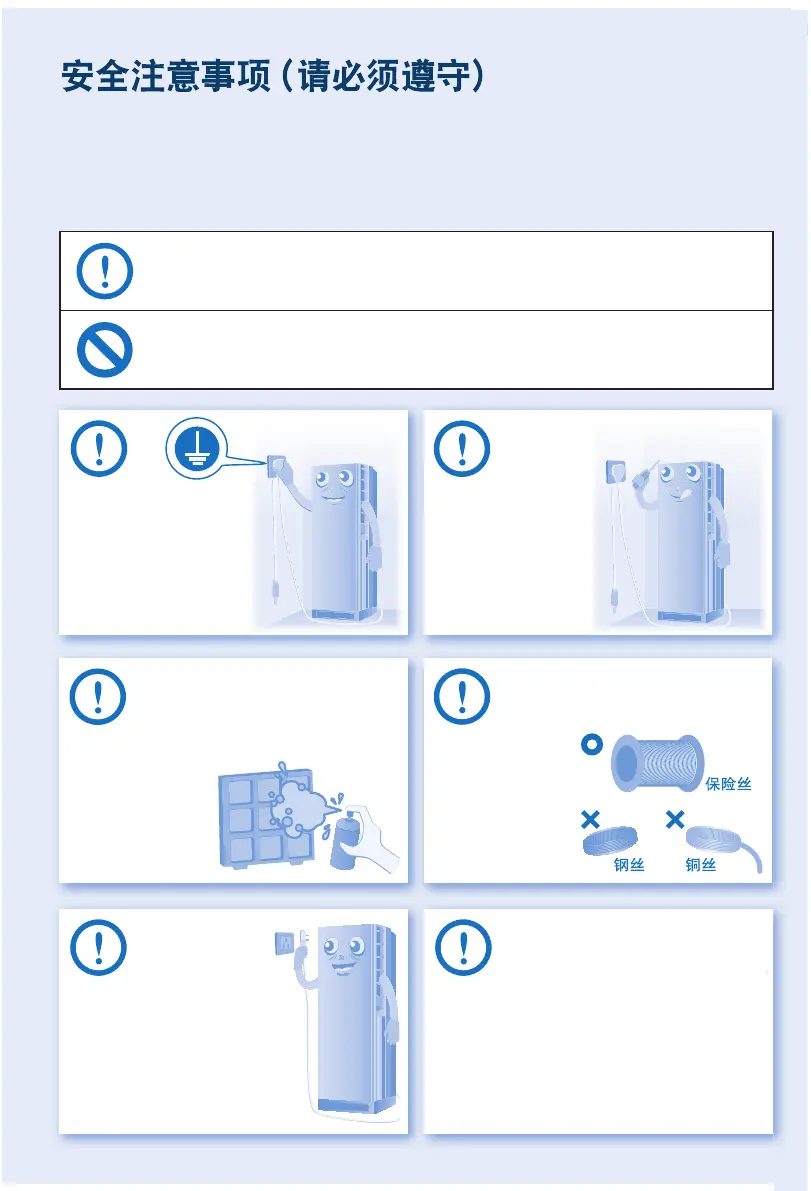 安全注意事项（请必须遵守）

保险丝

钢丝

铜丝