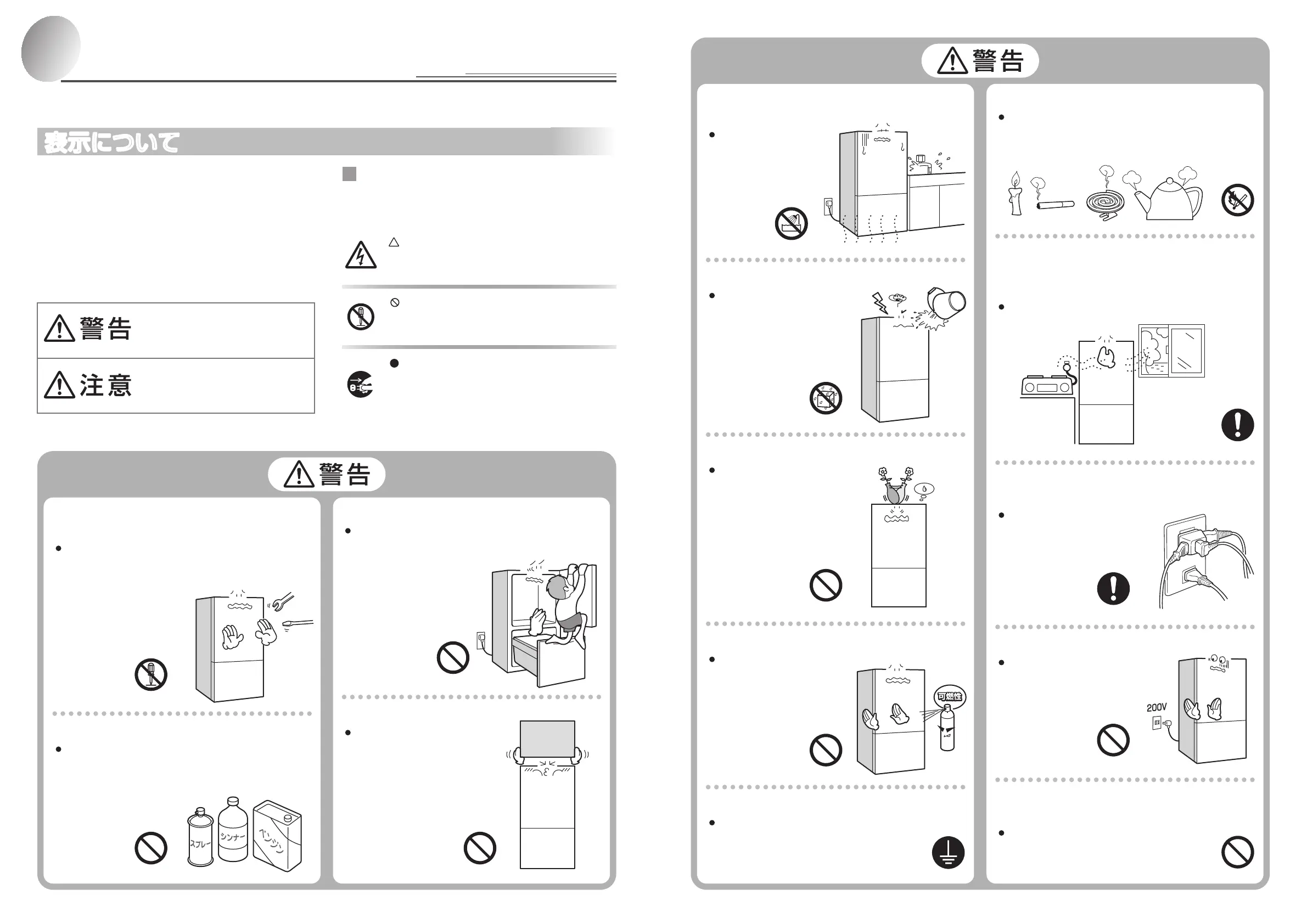 表示について

警告

注意

警告

スプレー

シンナー

ベンジン

警告

可燃性

200V