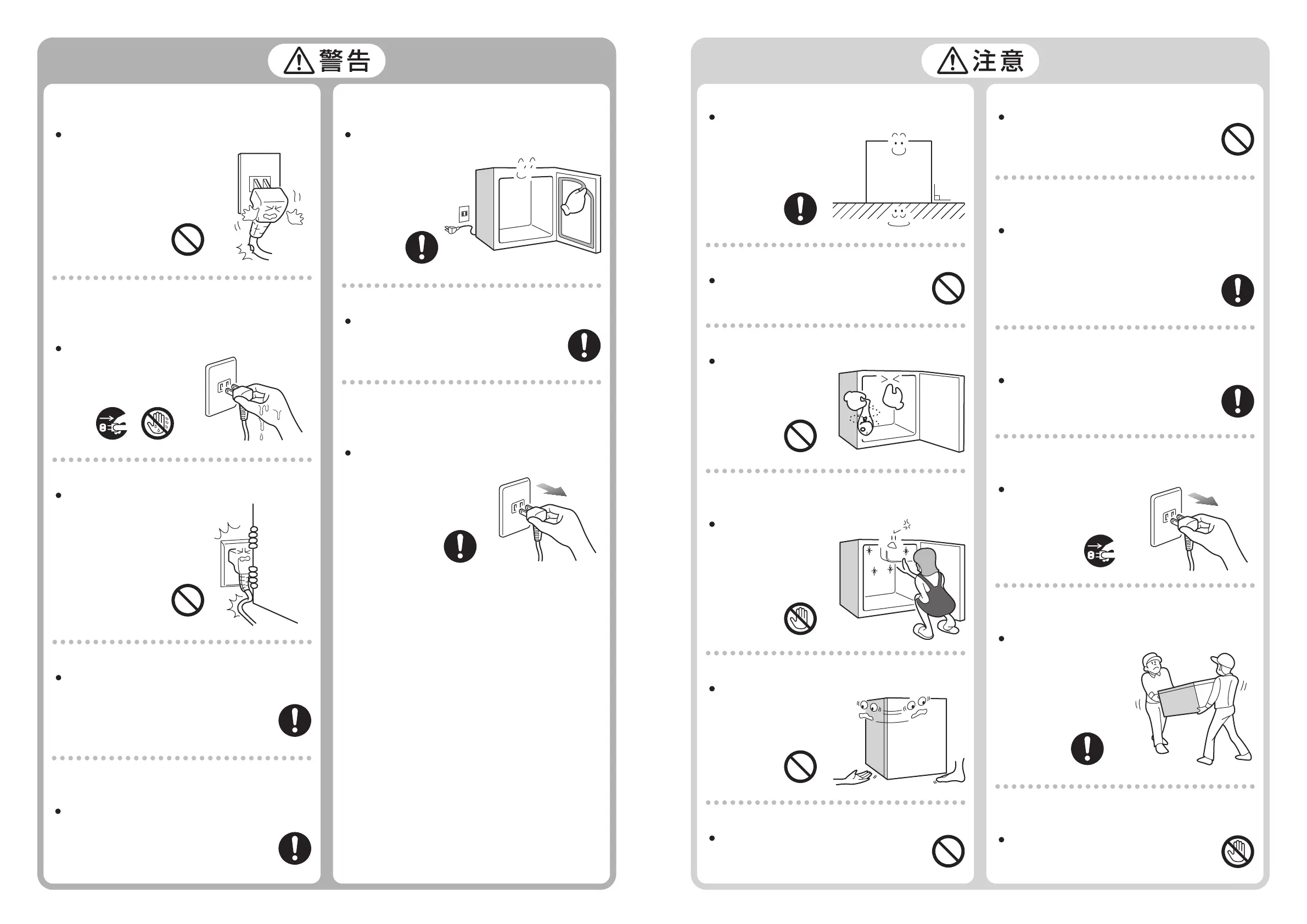 警告

注意