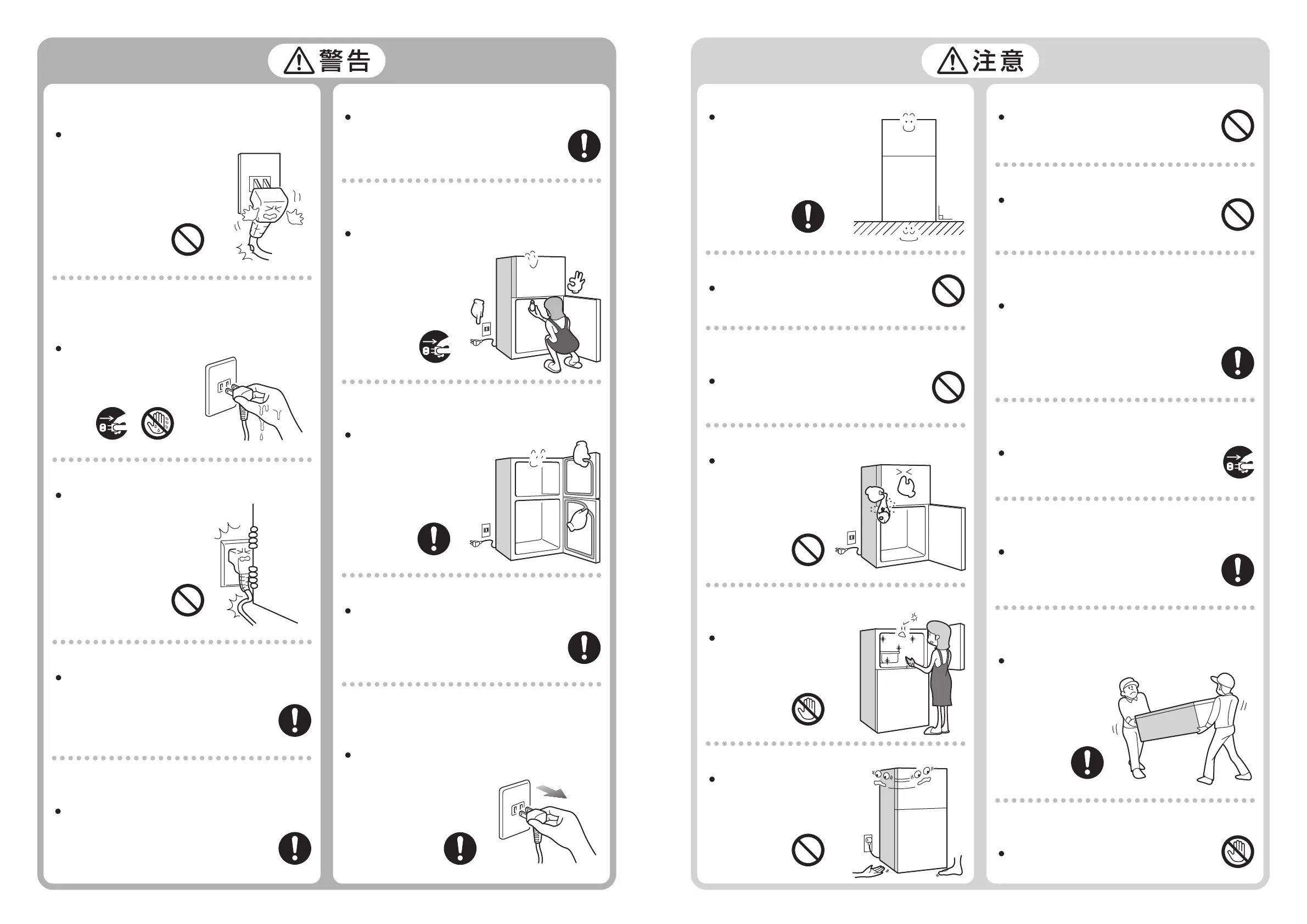 警告

注意