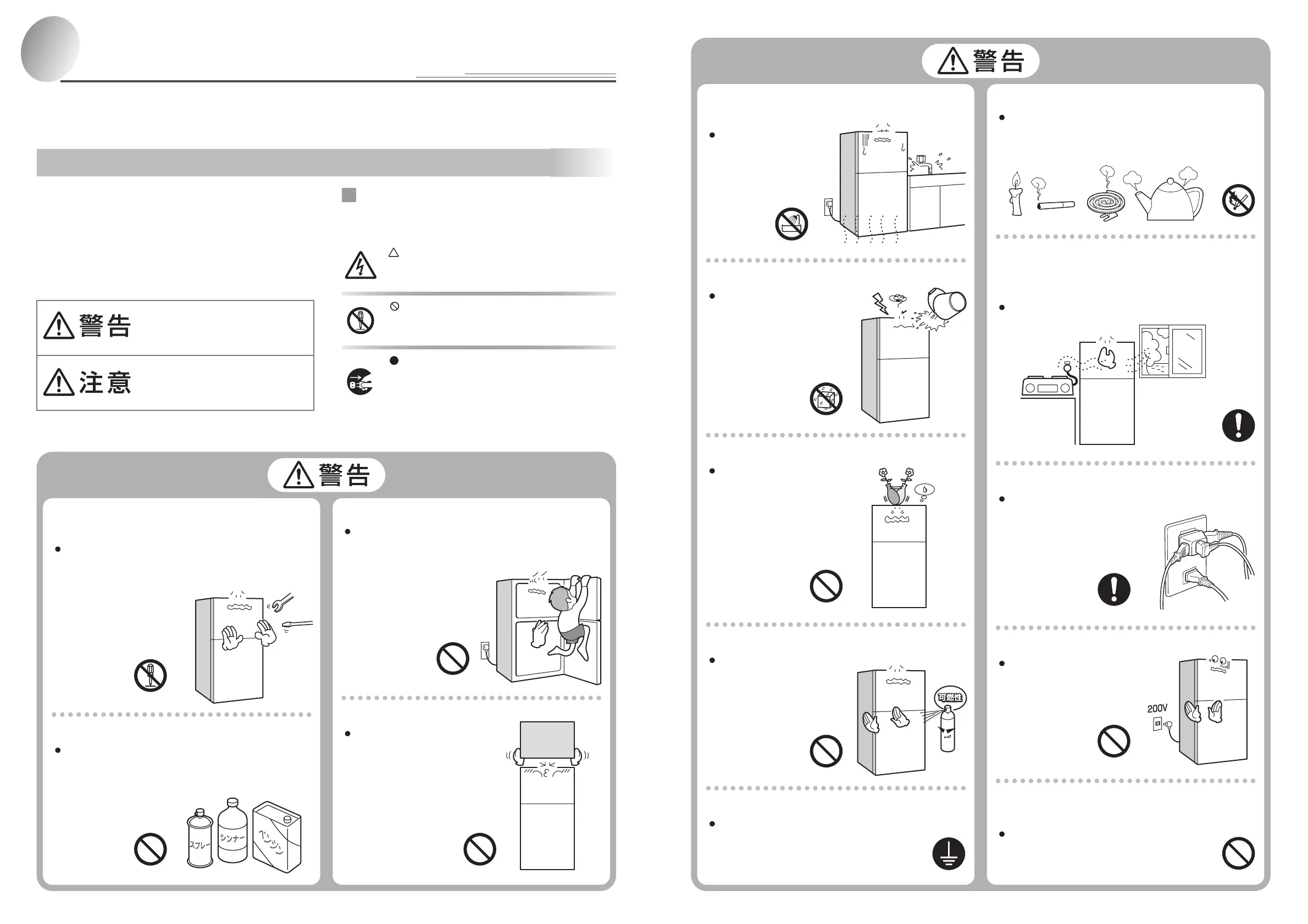 警告

注意

警告

スプレー

シンナー

ベンジン

警告

可燃性

200V