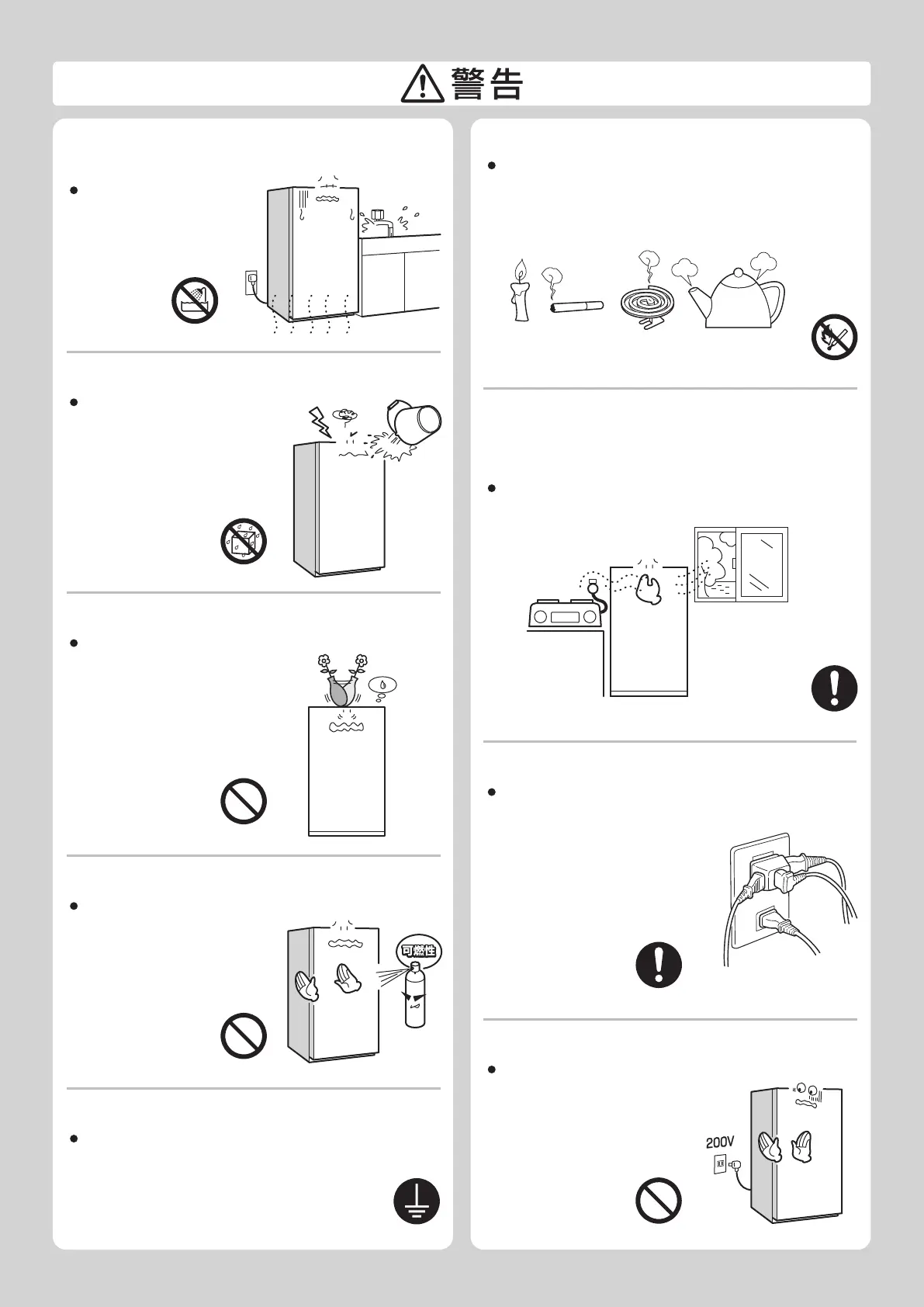 警告

可燃性

200V