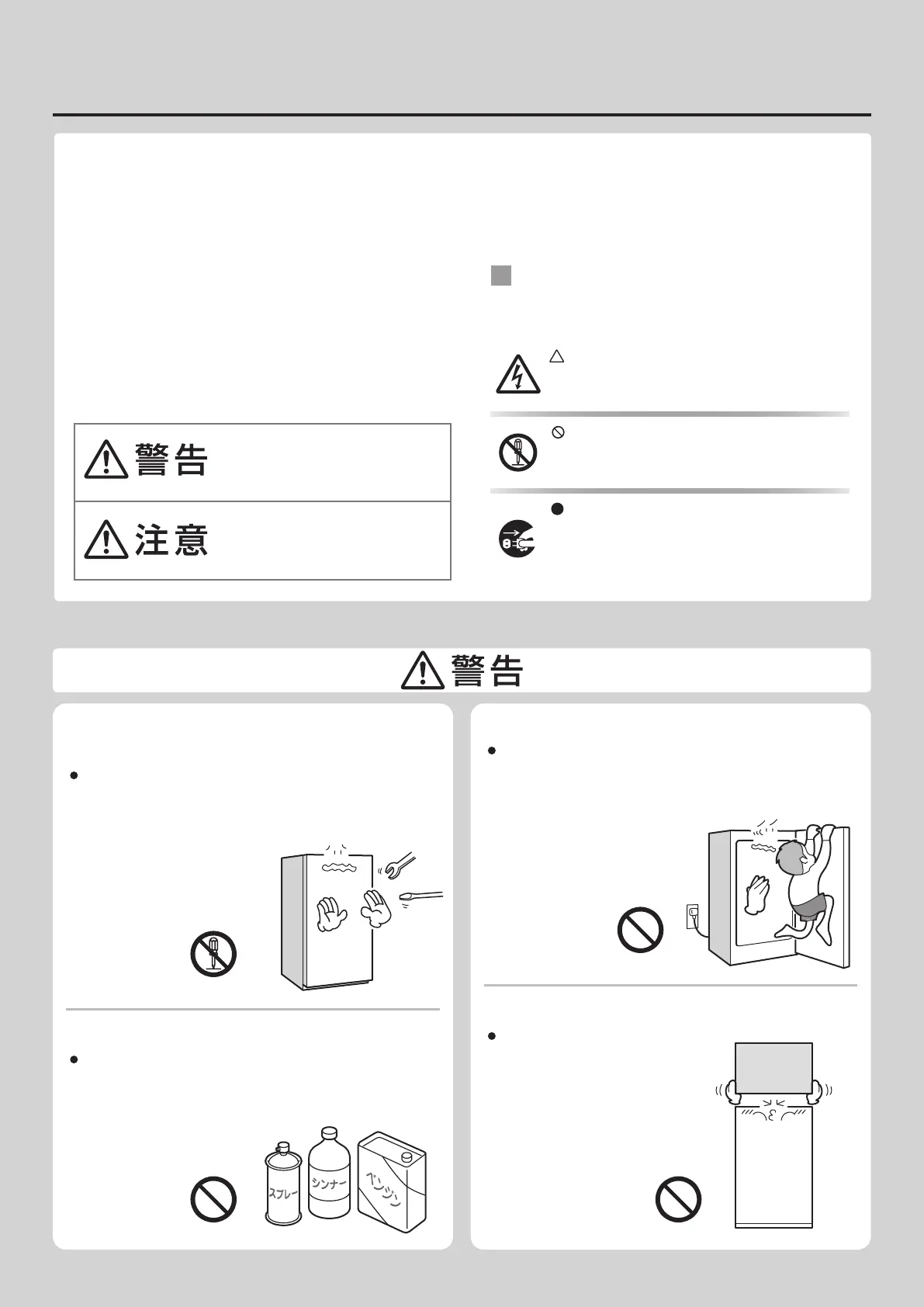 警告

注意

警告

スプレー

シンナー

ベンジン