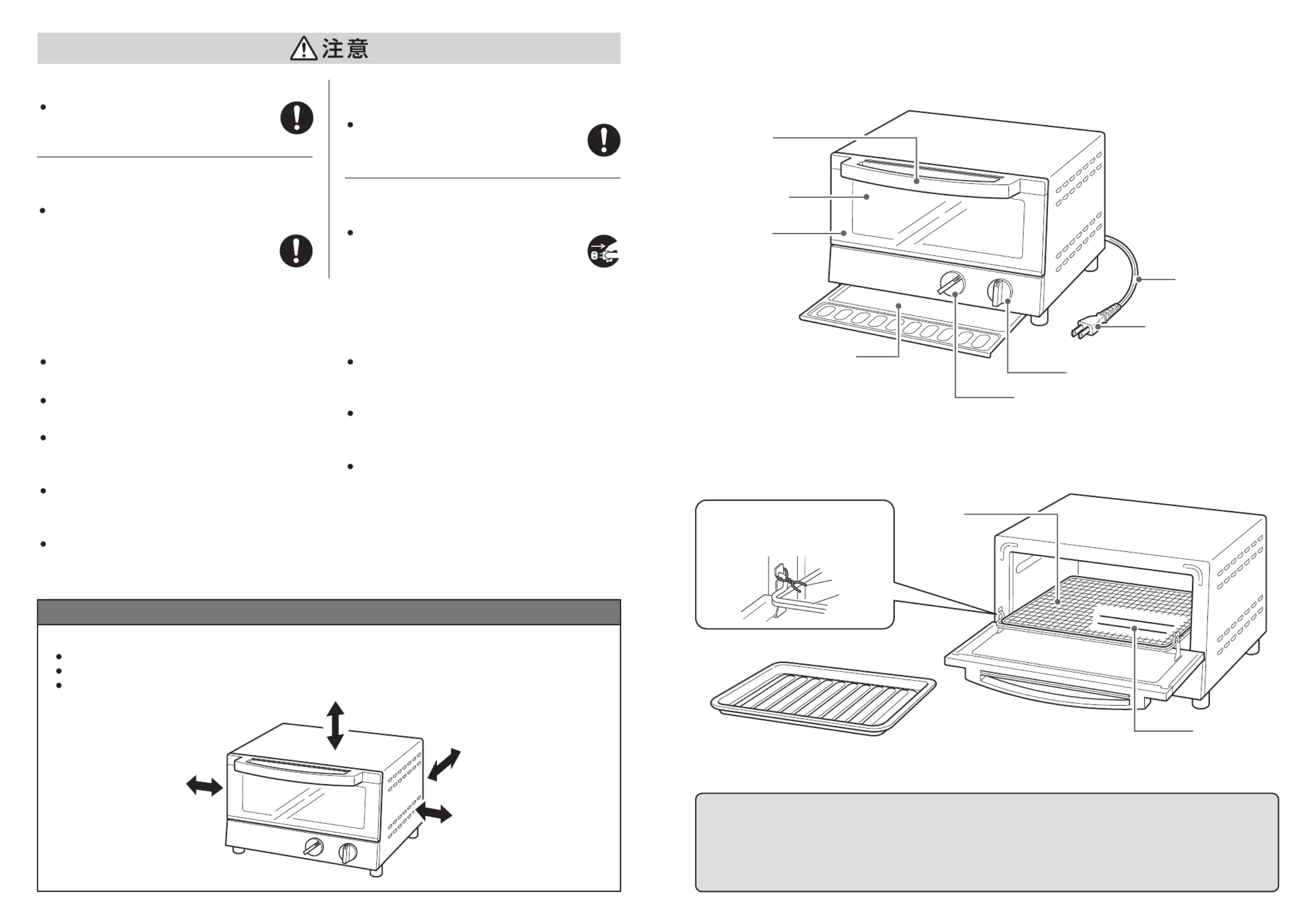 注意