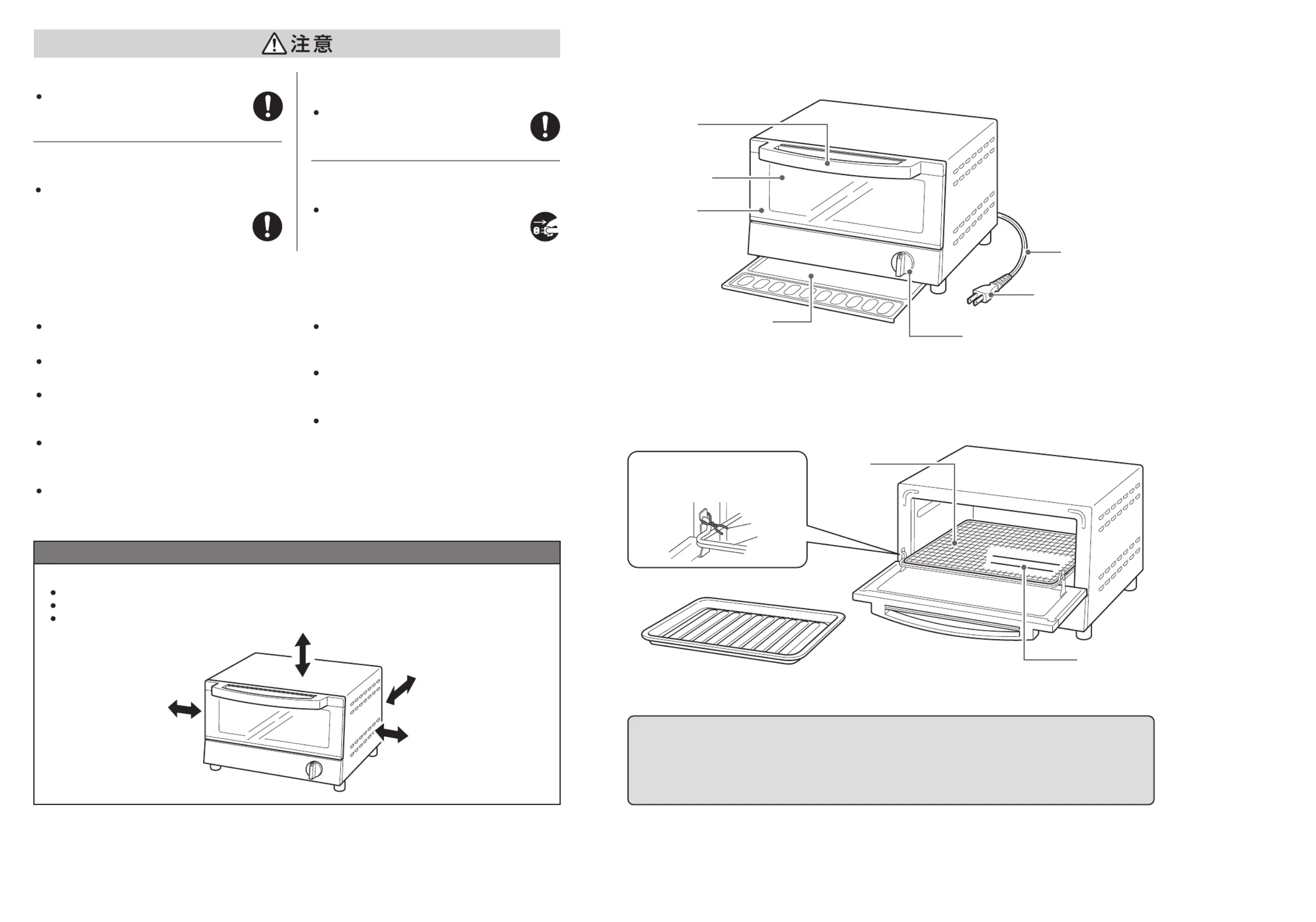 注意