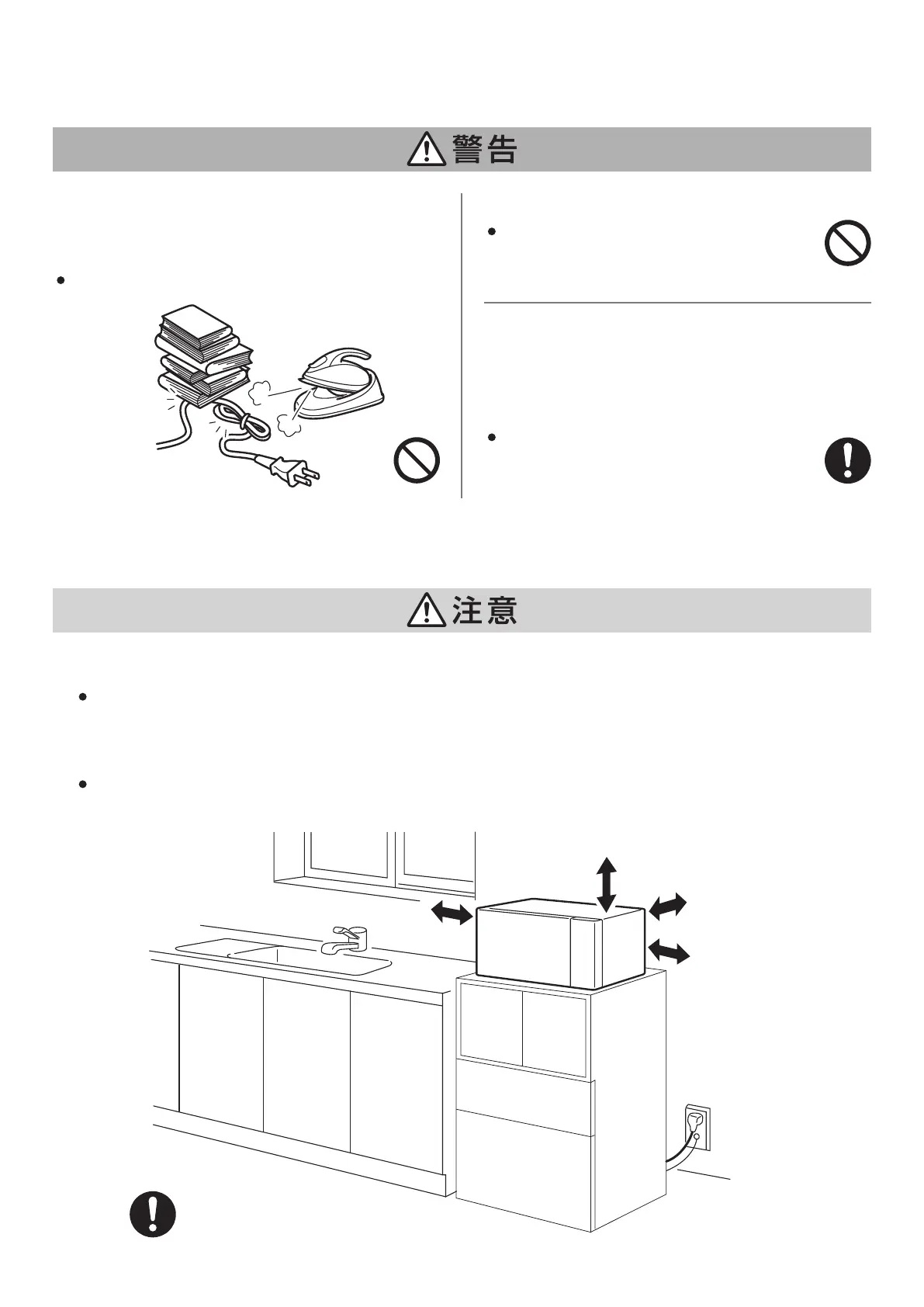 警告

注意