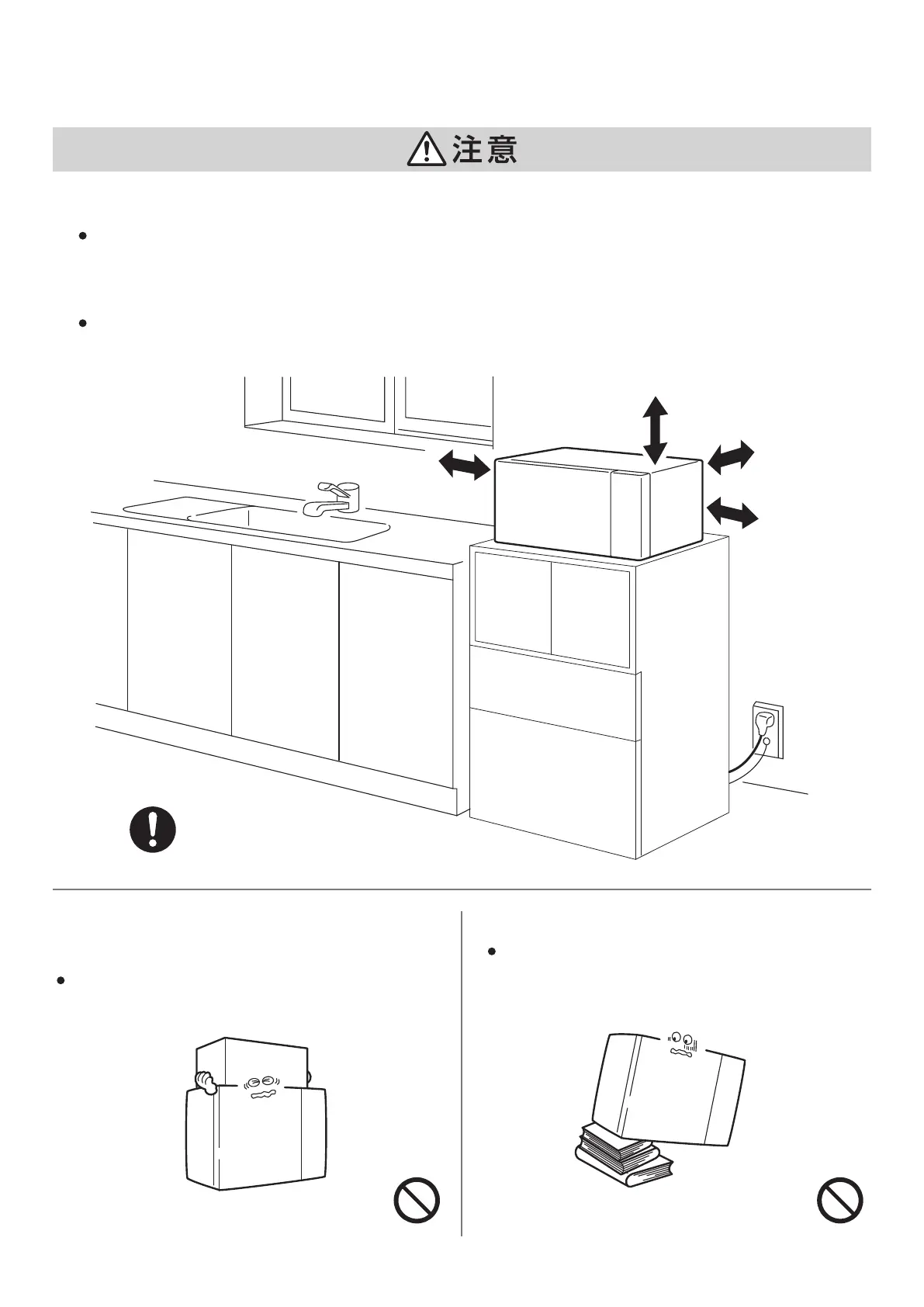 注意