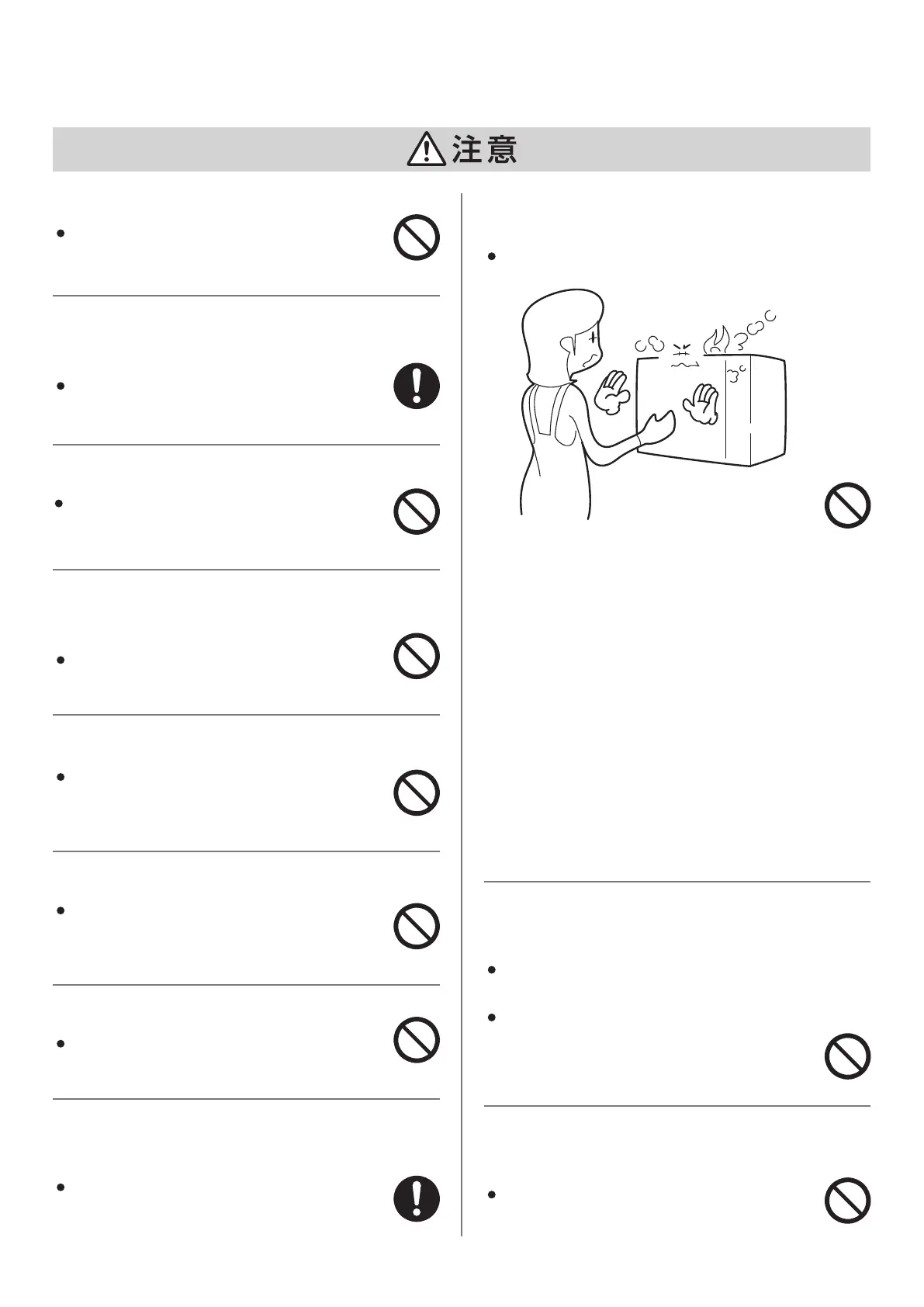 注意