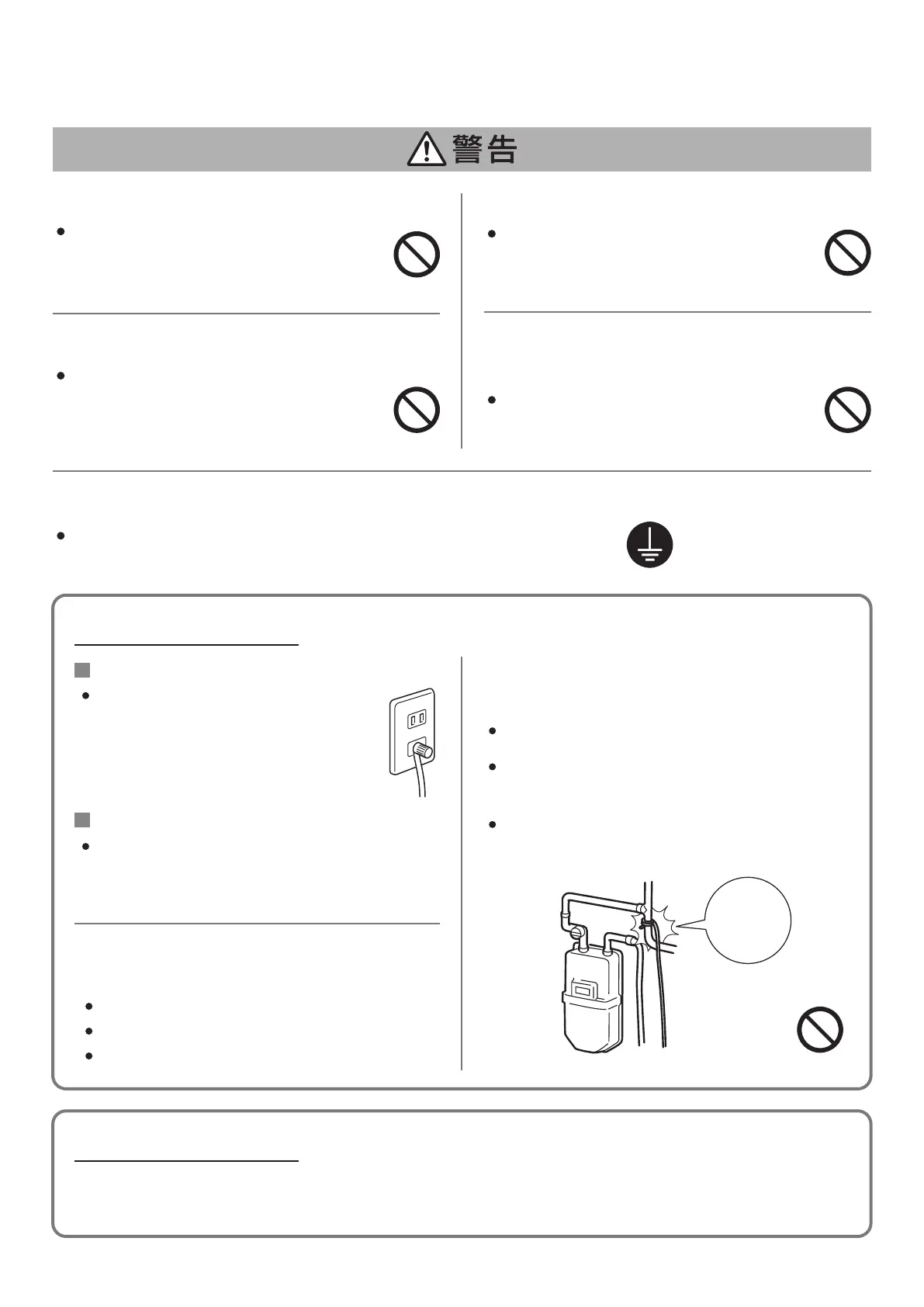 警告