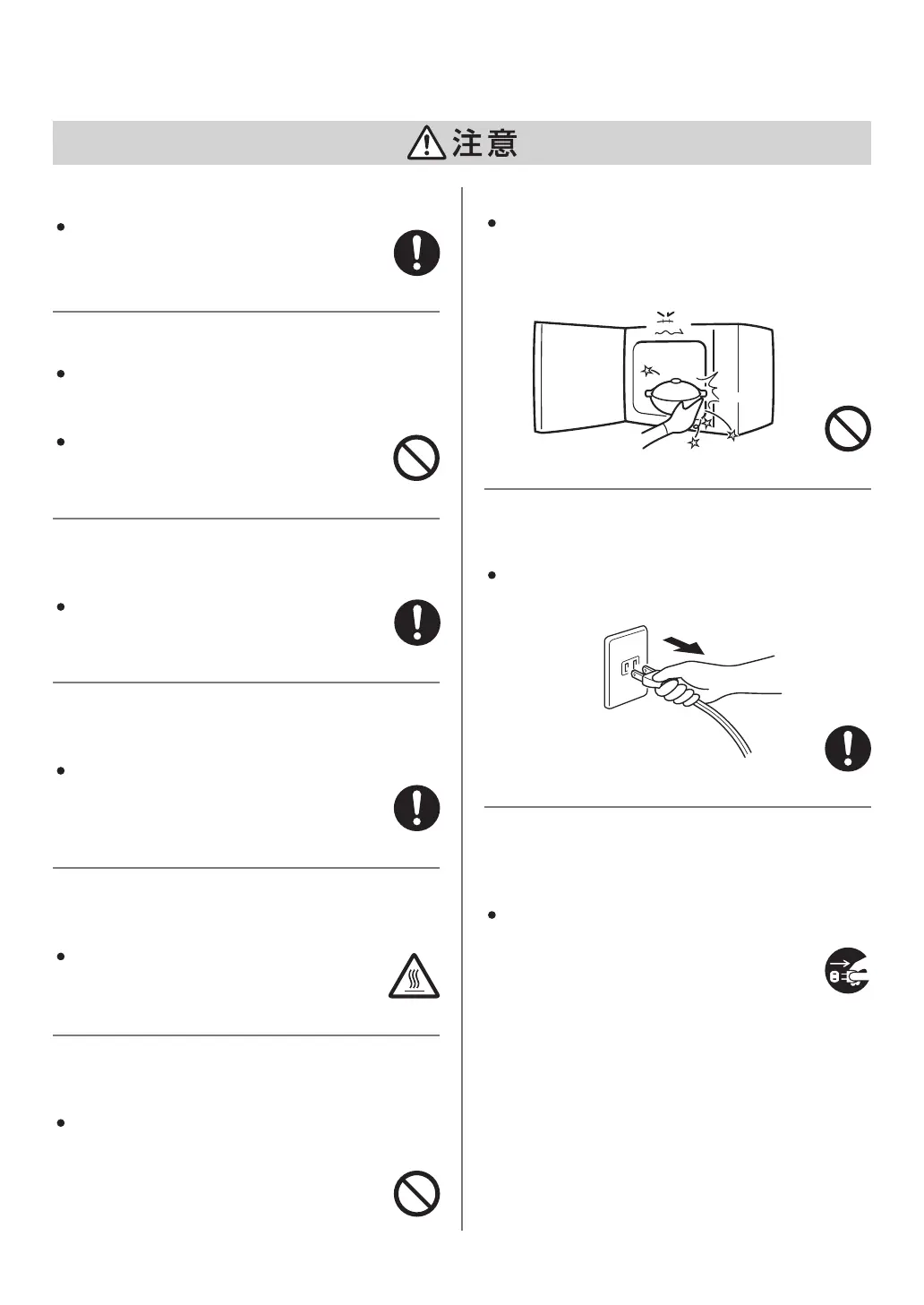 注意