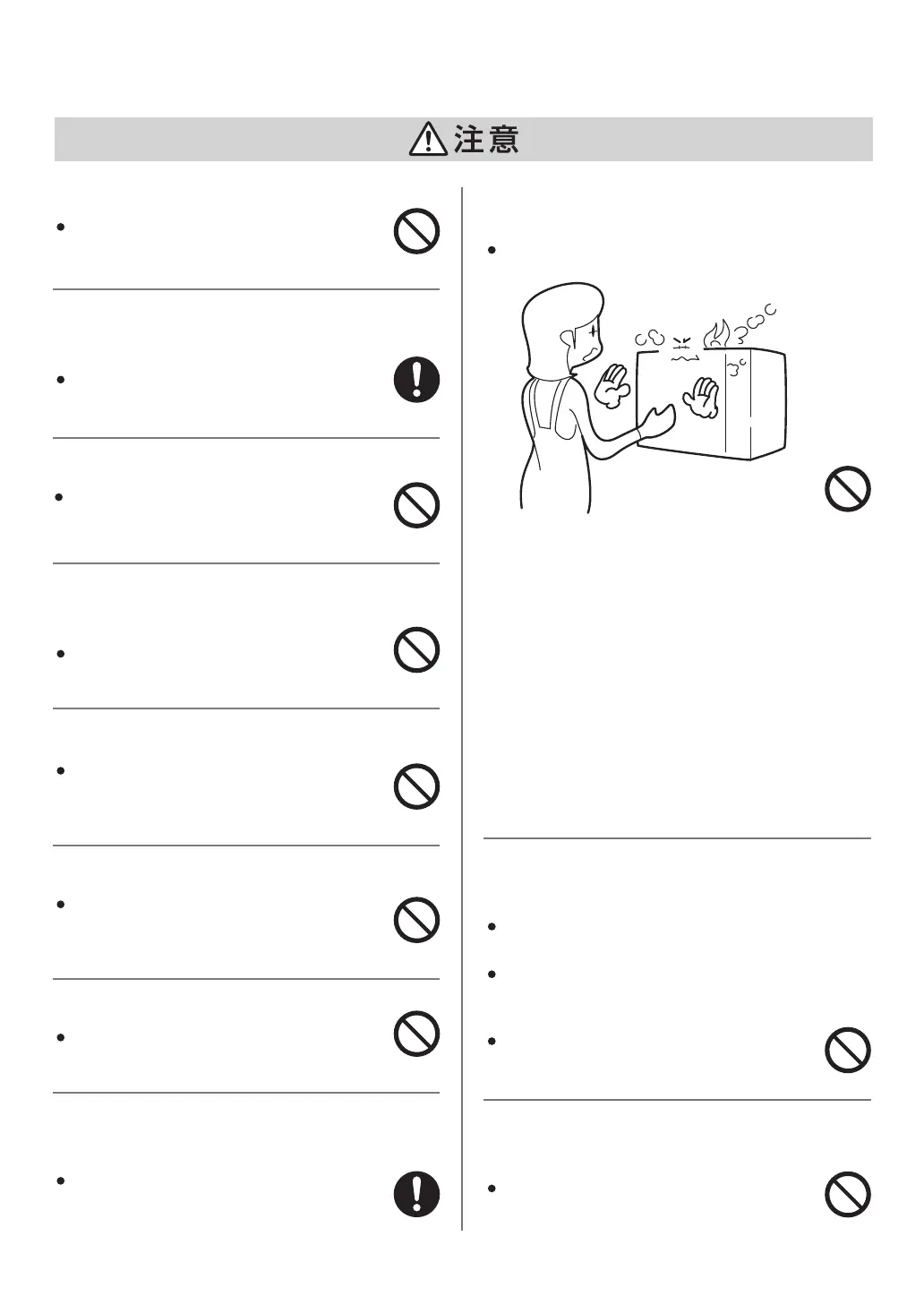 注意