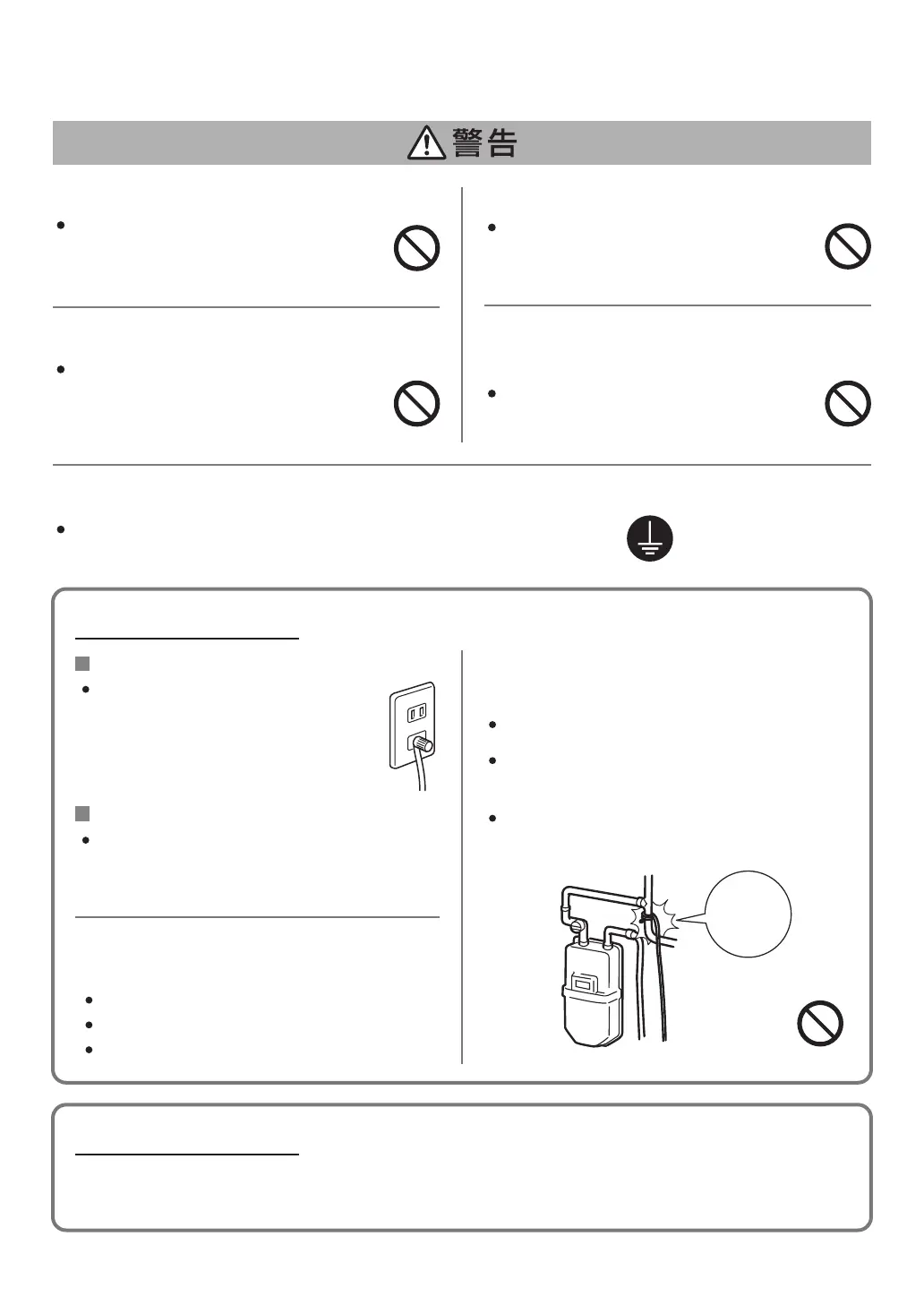 警告