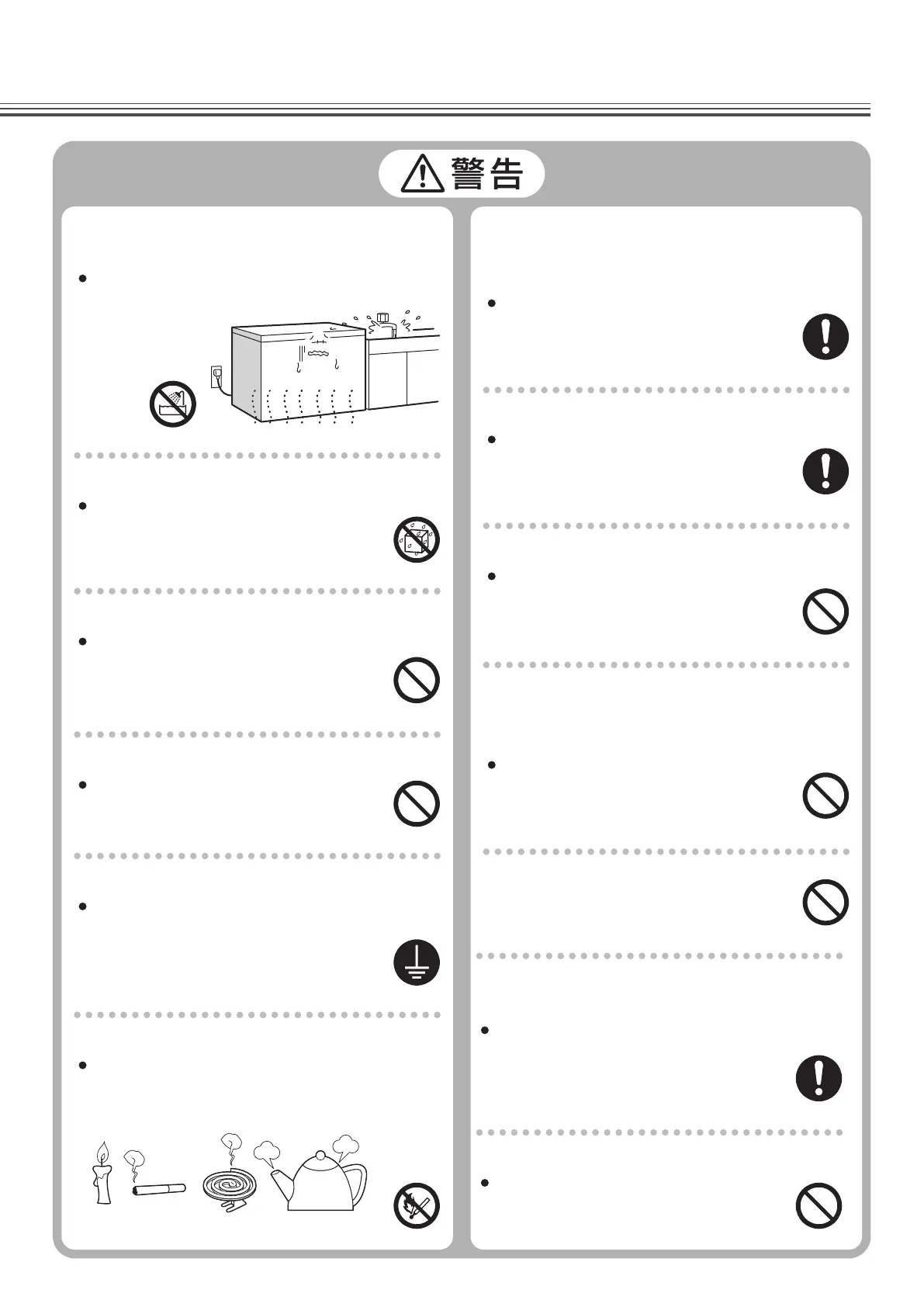 警告