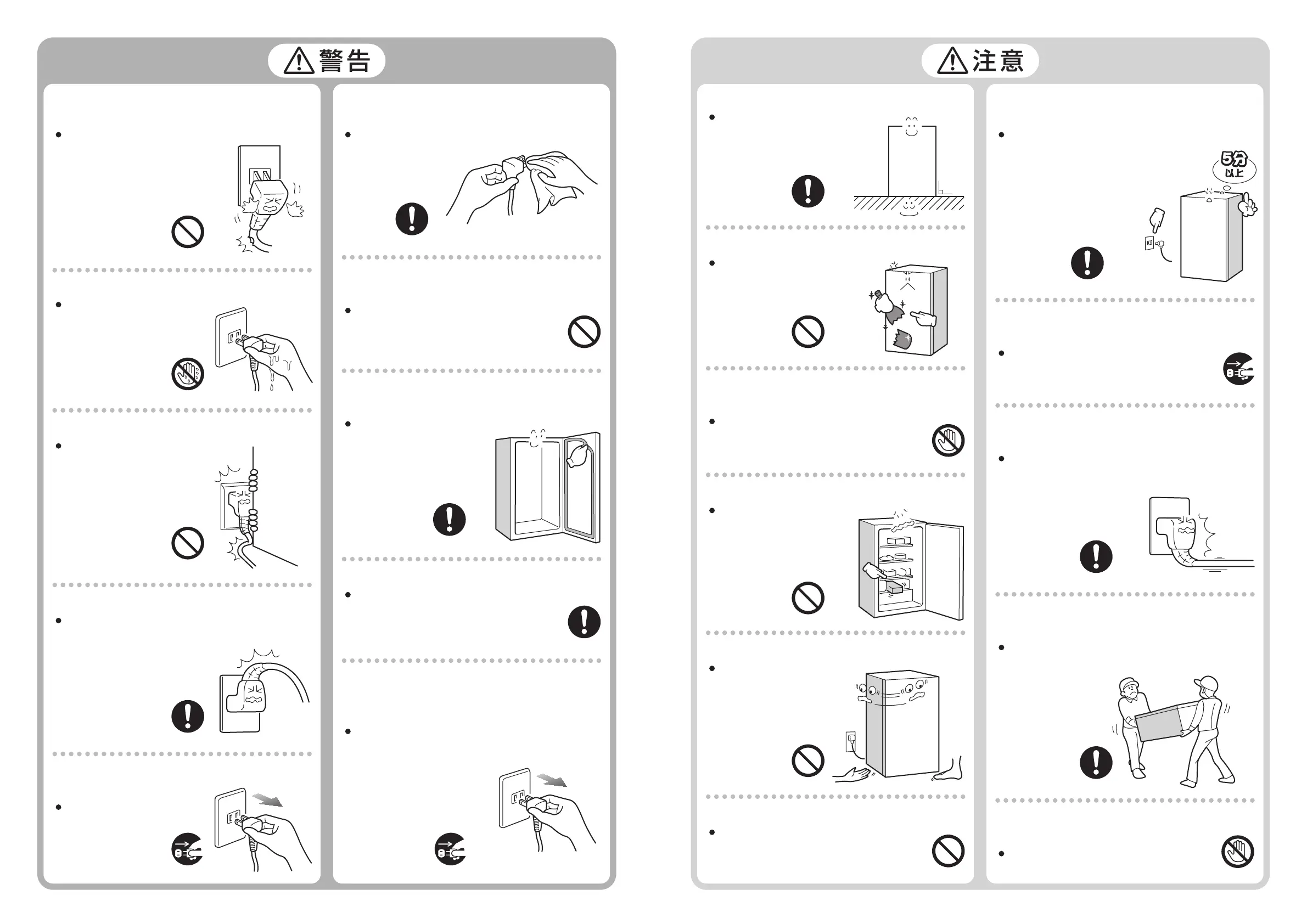 警告

注意

5分以上