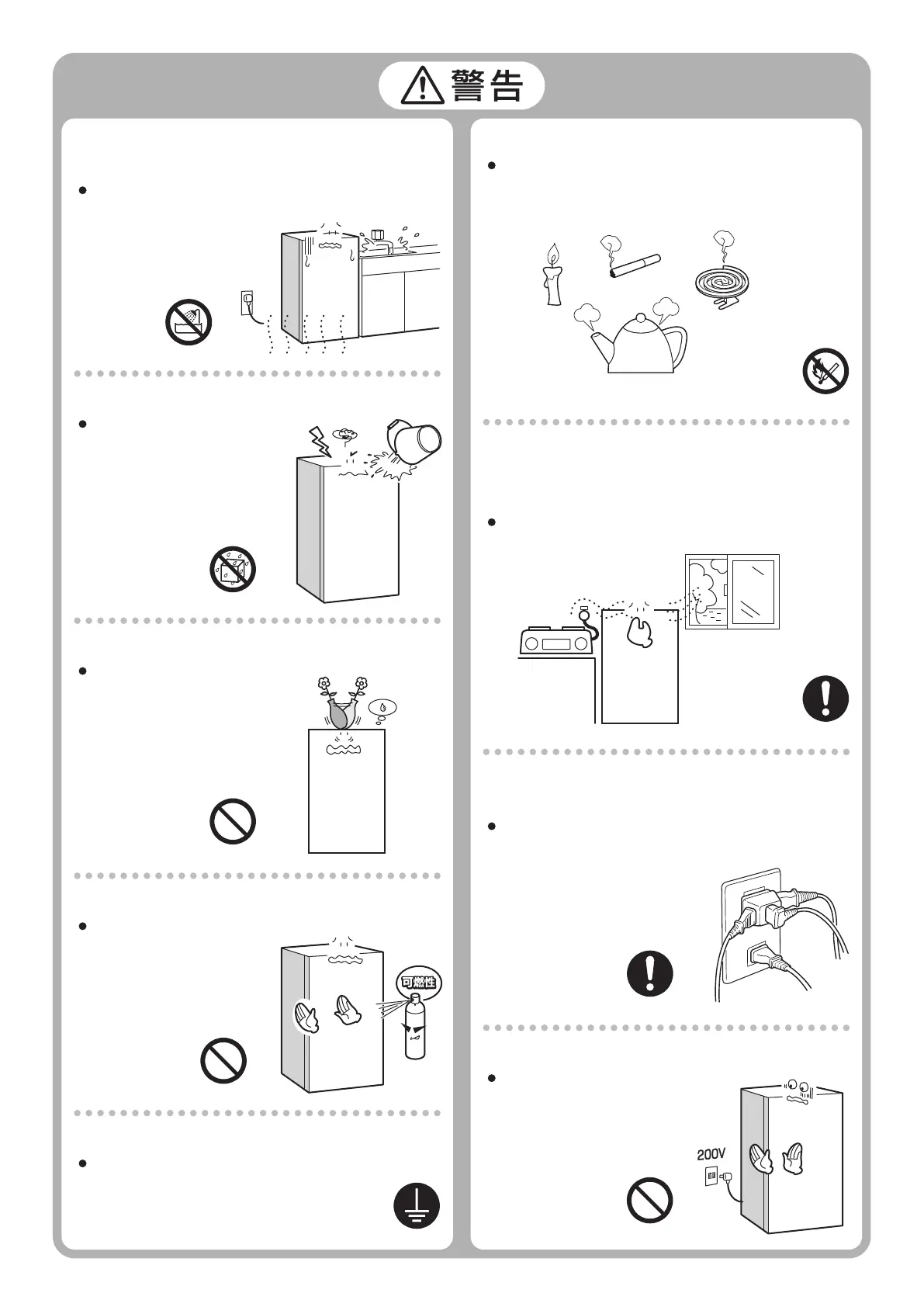 警告

可燃性

200V