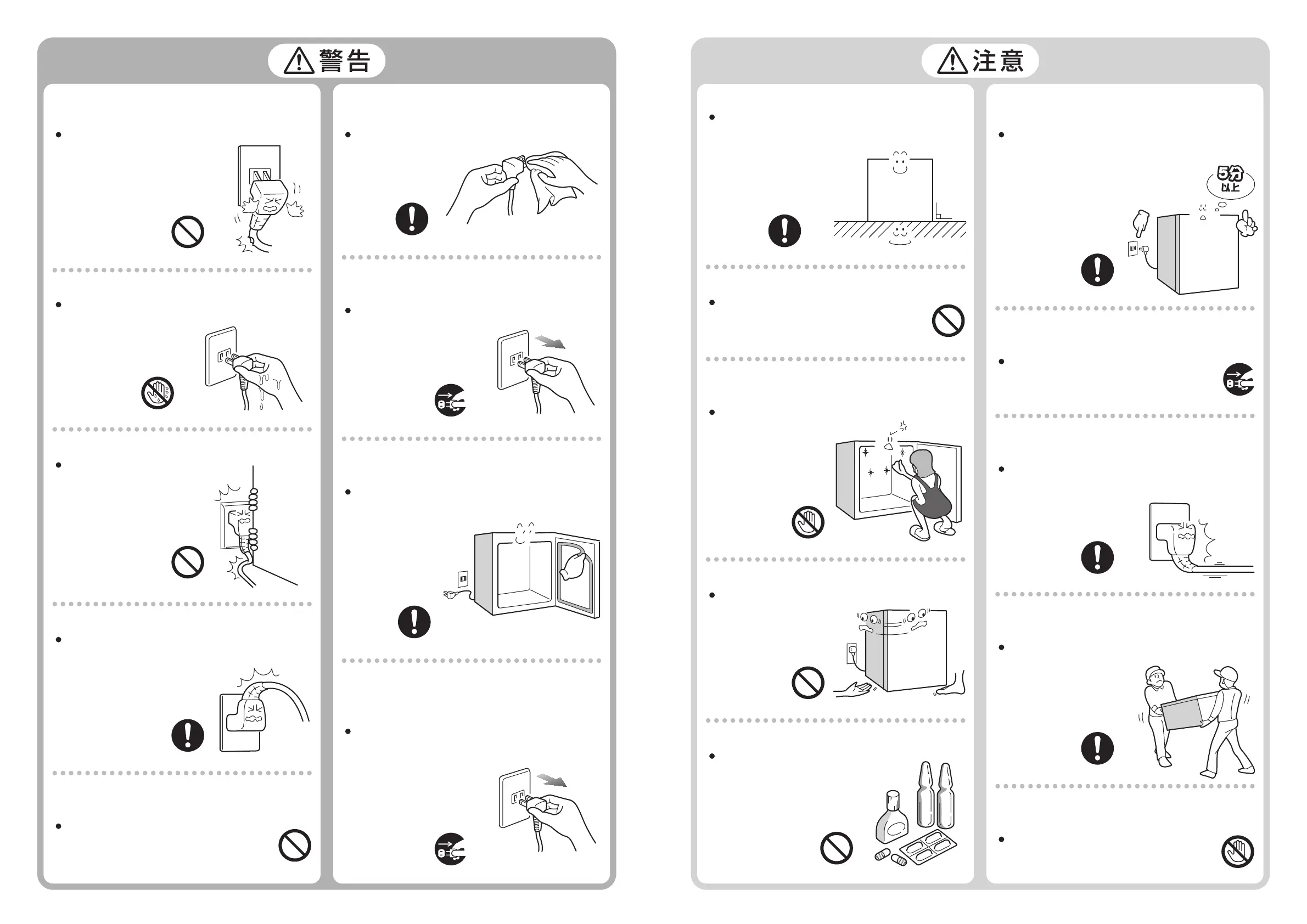 警告

注意

5分以上