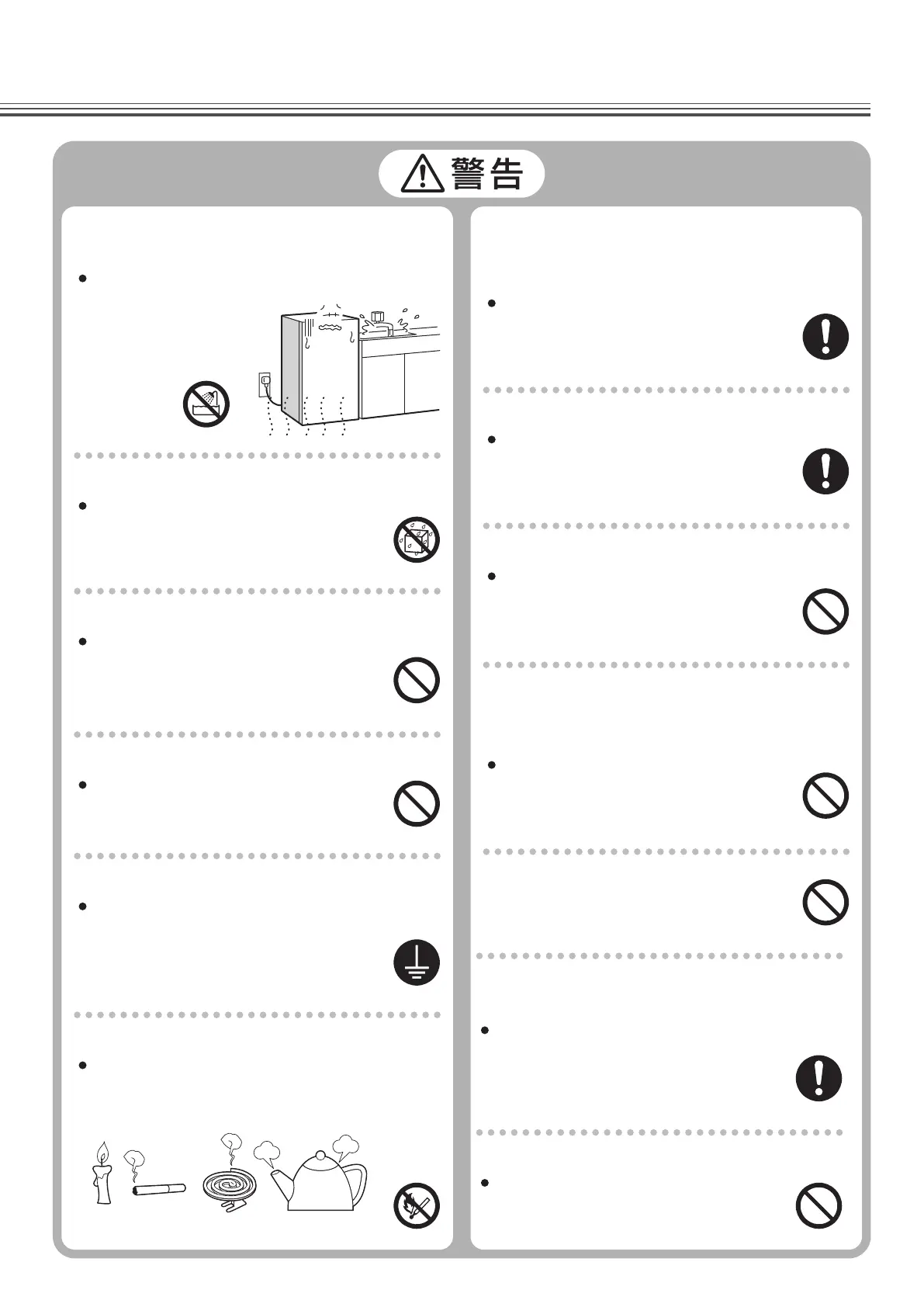 警告