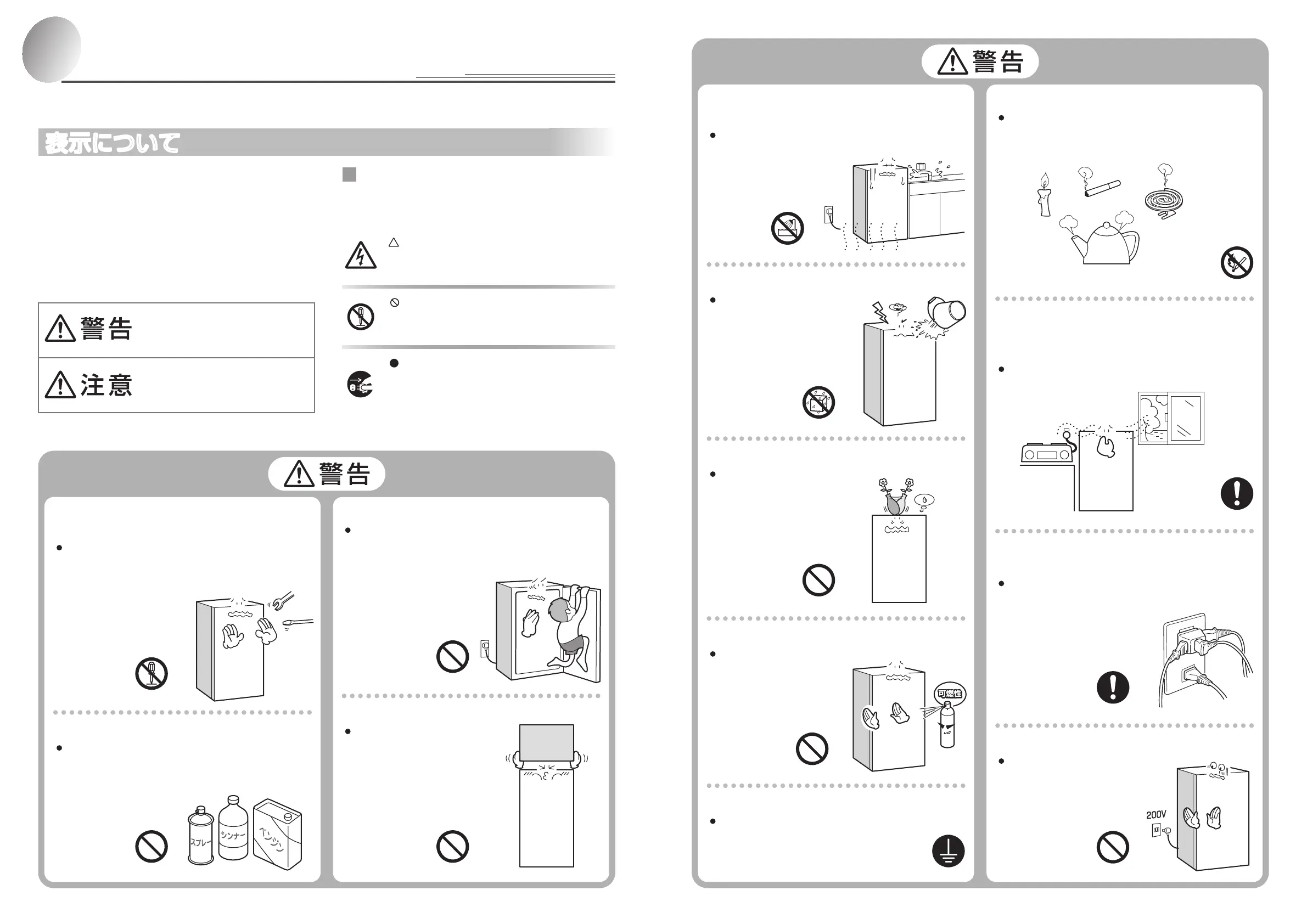 表示について

警告

注意

警告

スプレー
シンナー
ベンジン

警告

可燃性

200V