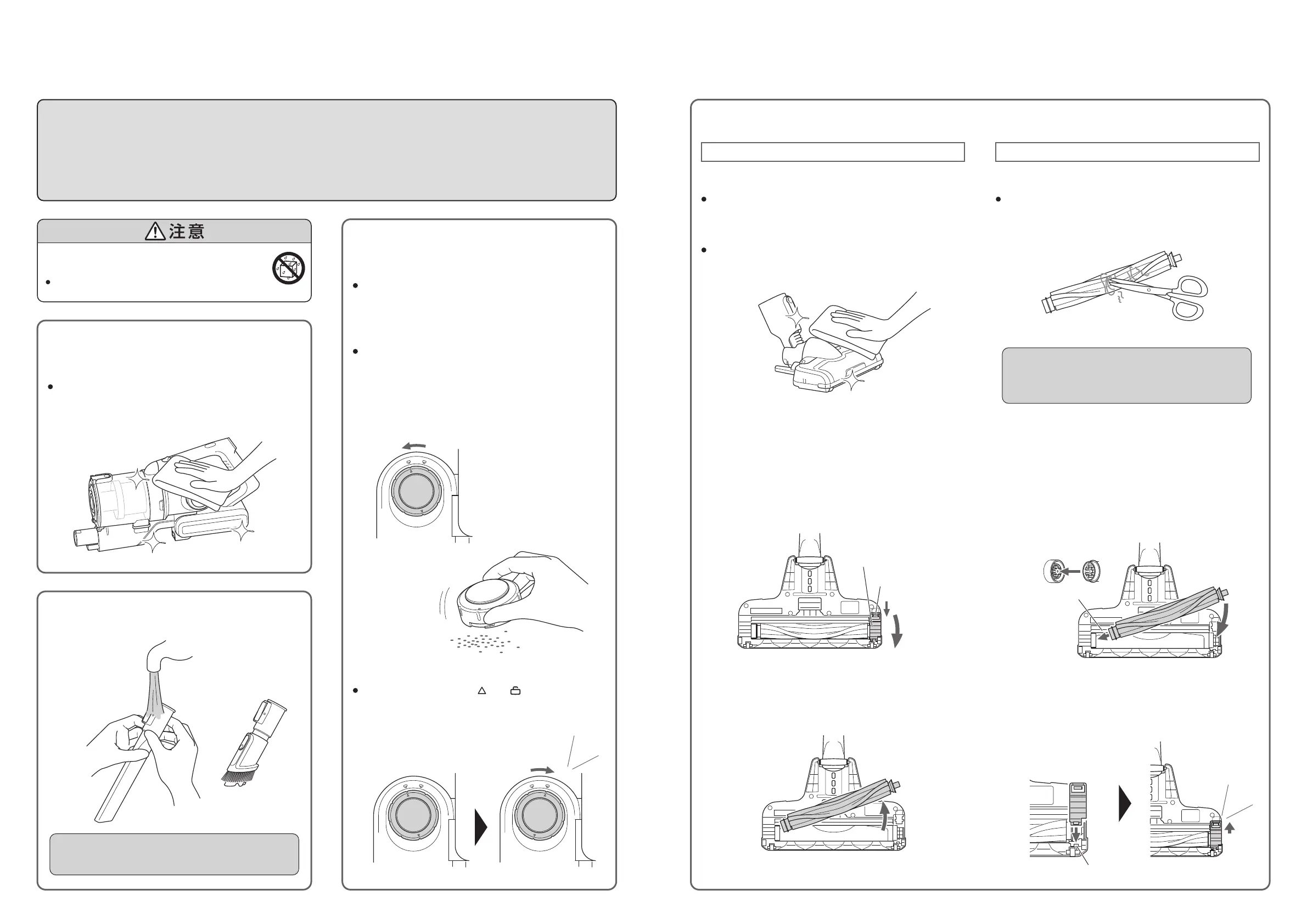 注意