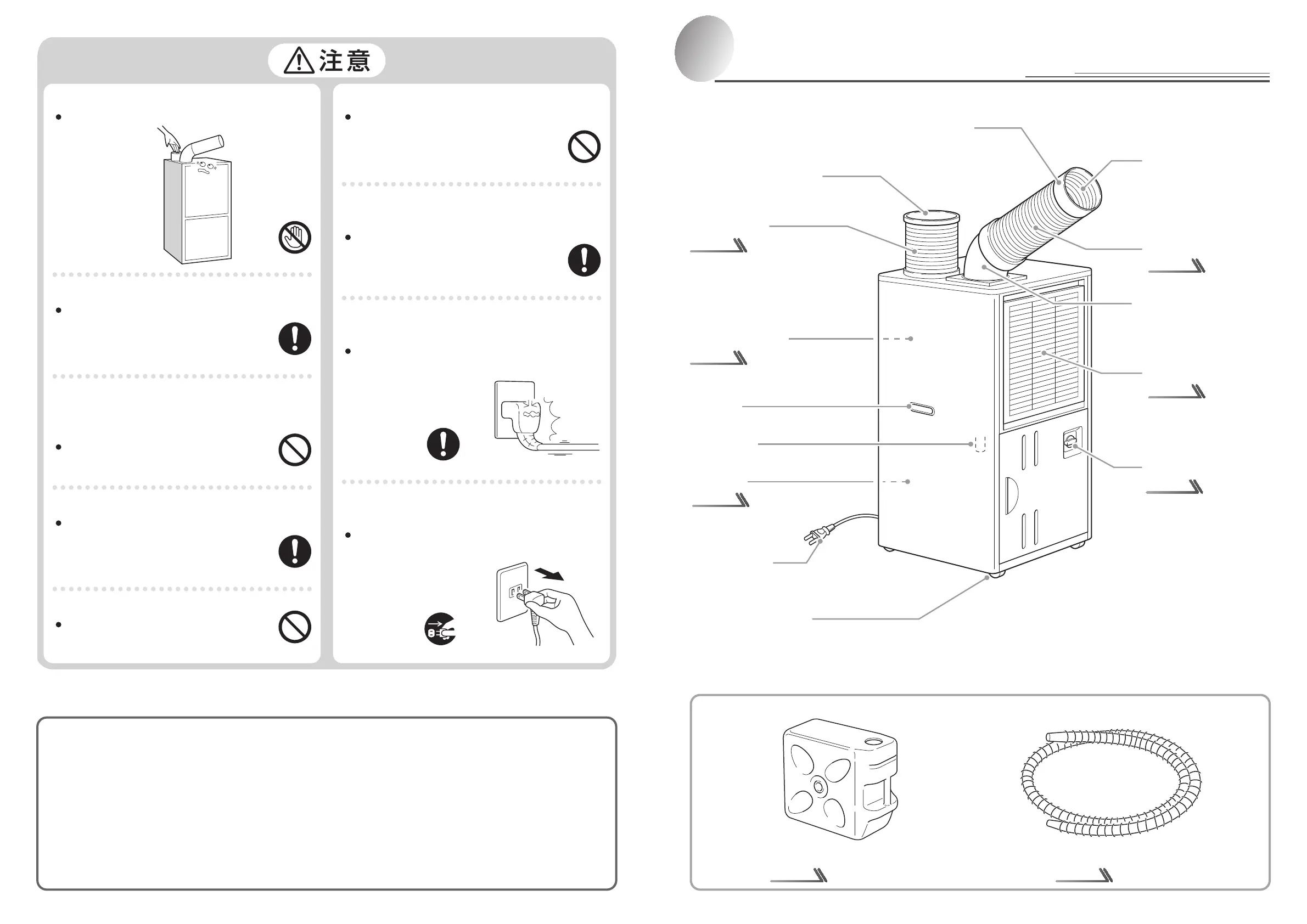 注意