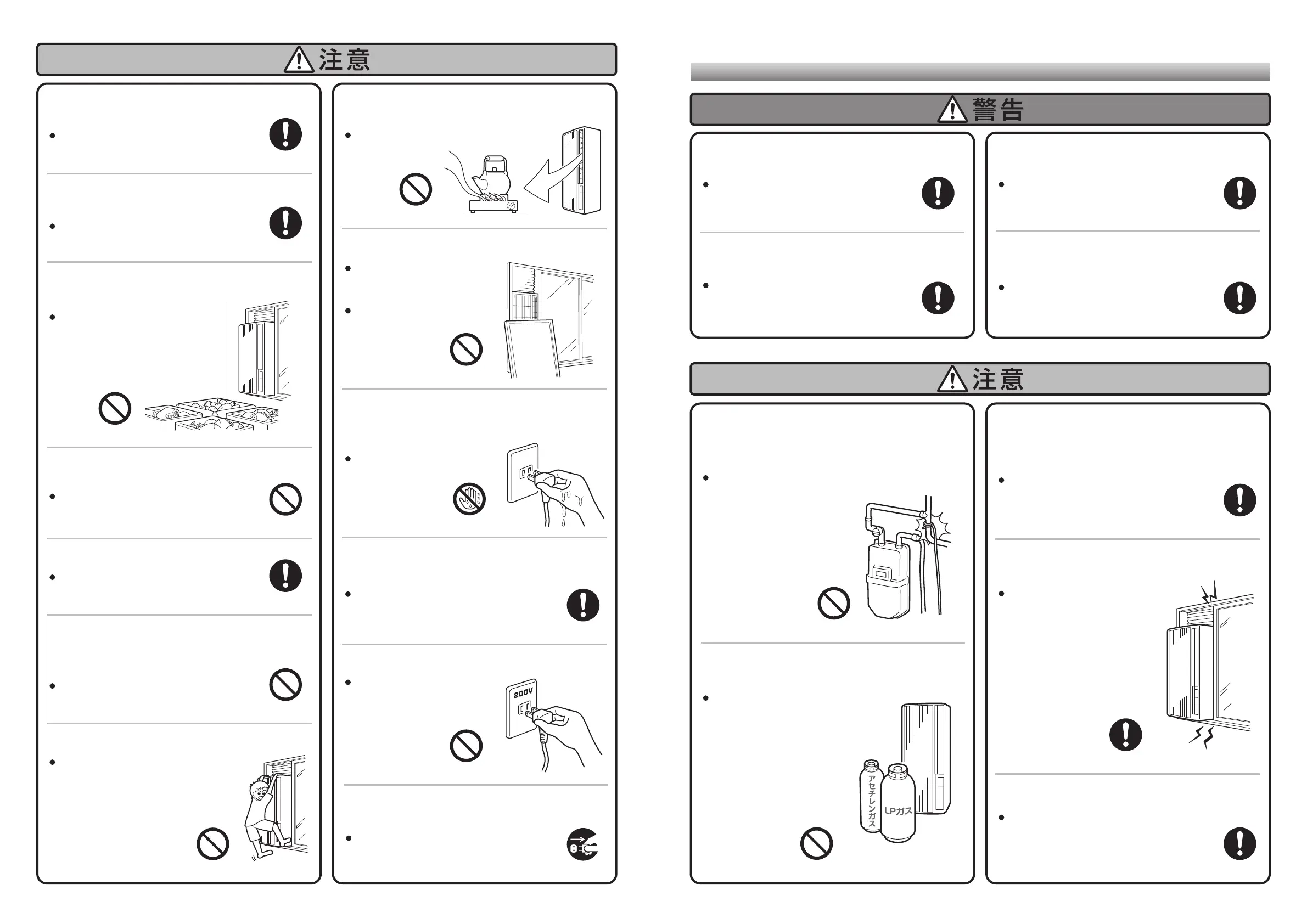 注意

200V

警告

注意

アセチレンガス

LPガス