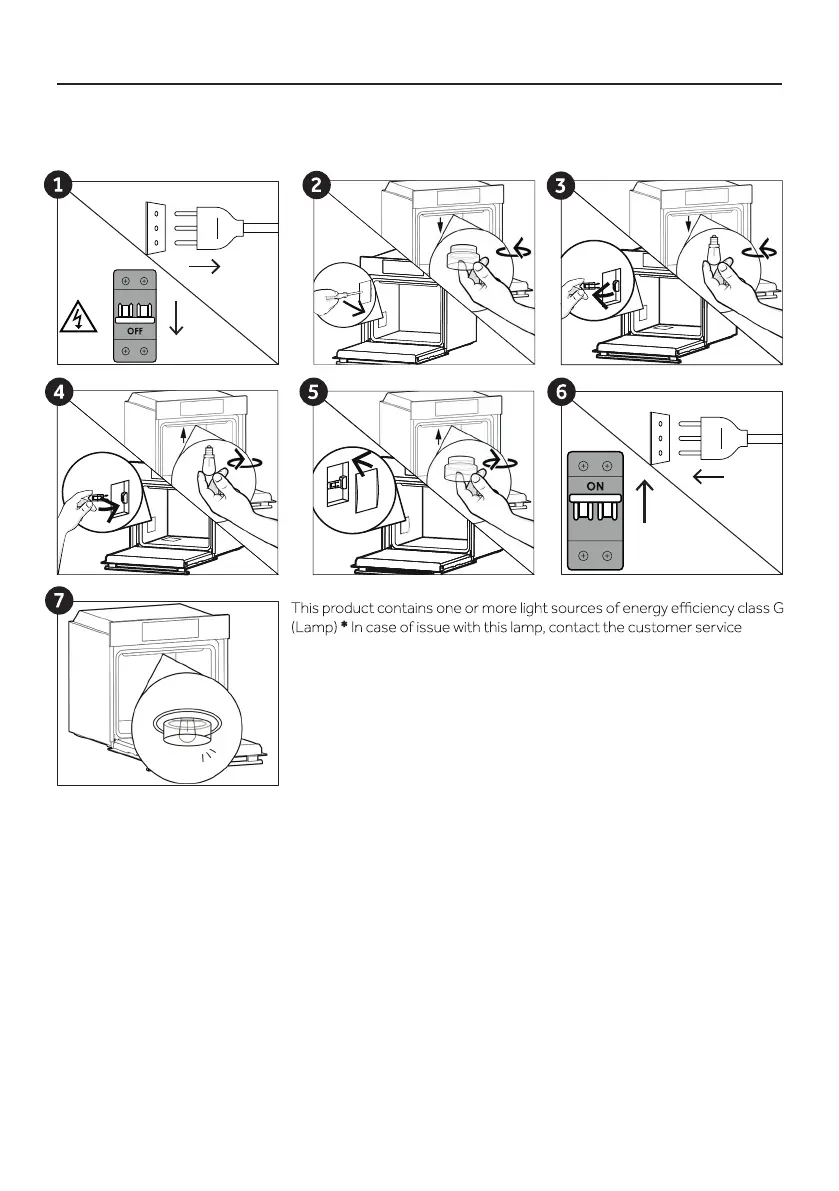 1

OFF

2

3

4

5

6

ON

7

This product contains one or more light sources of energy efficiency class G (Lamp) * In case of issue with this lamp, contact the customer service