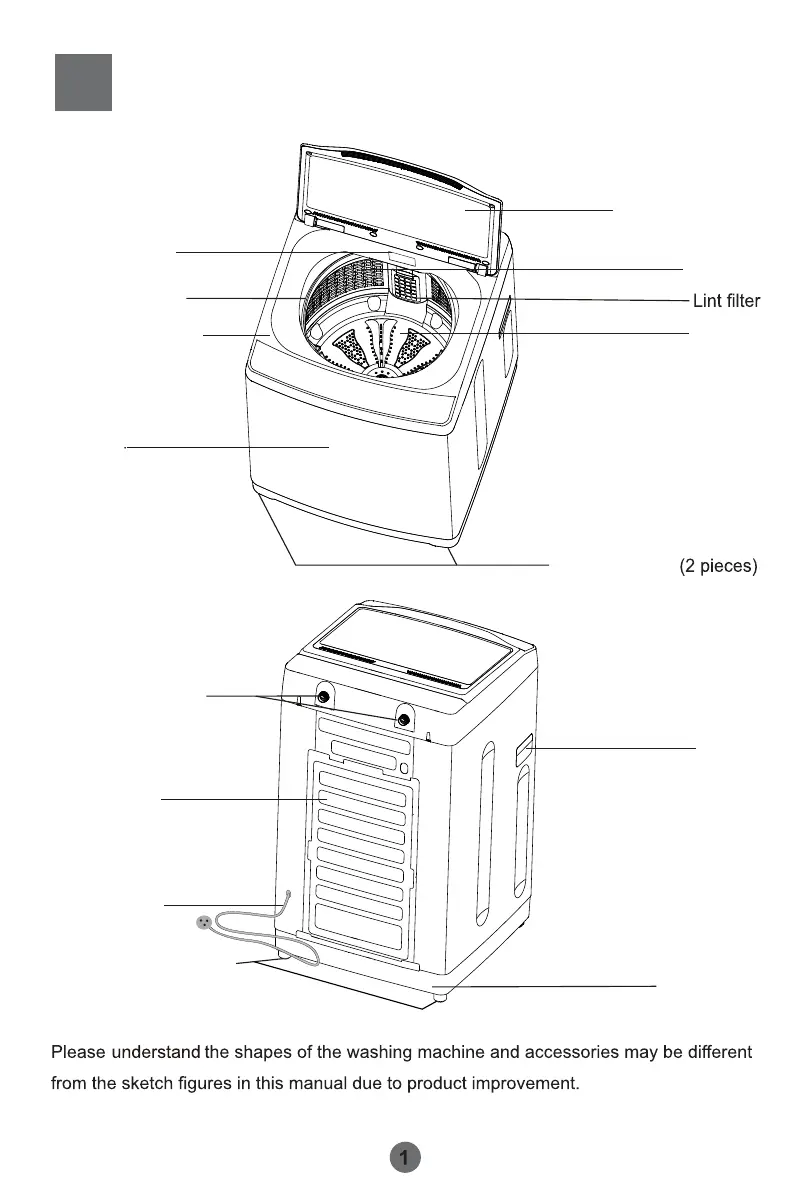 Lint filter

(2 pieces)

Please understand the shapes of the washing machine and accessories may be different from the sketch figures in this manual due to product improvement.

1