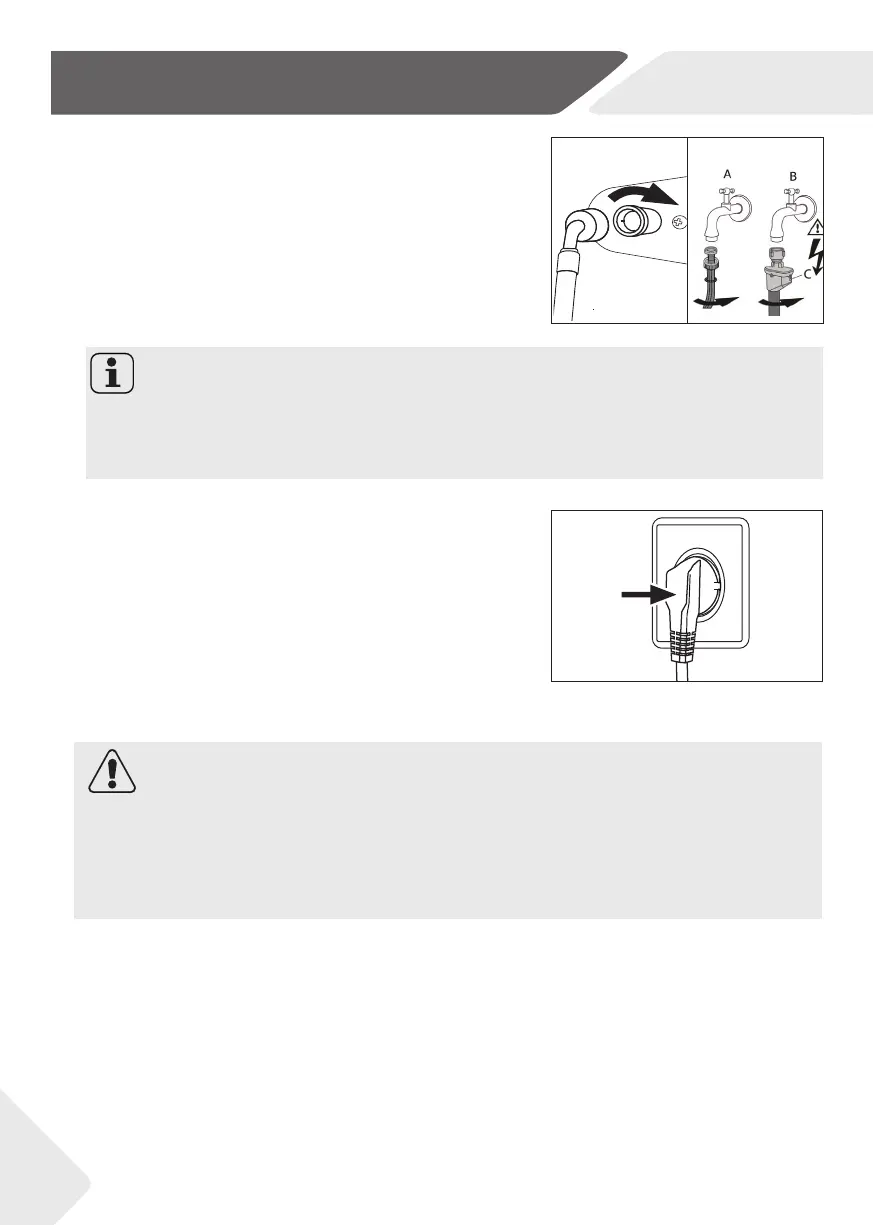 A

B

C