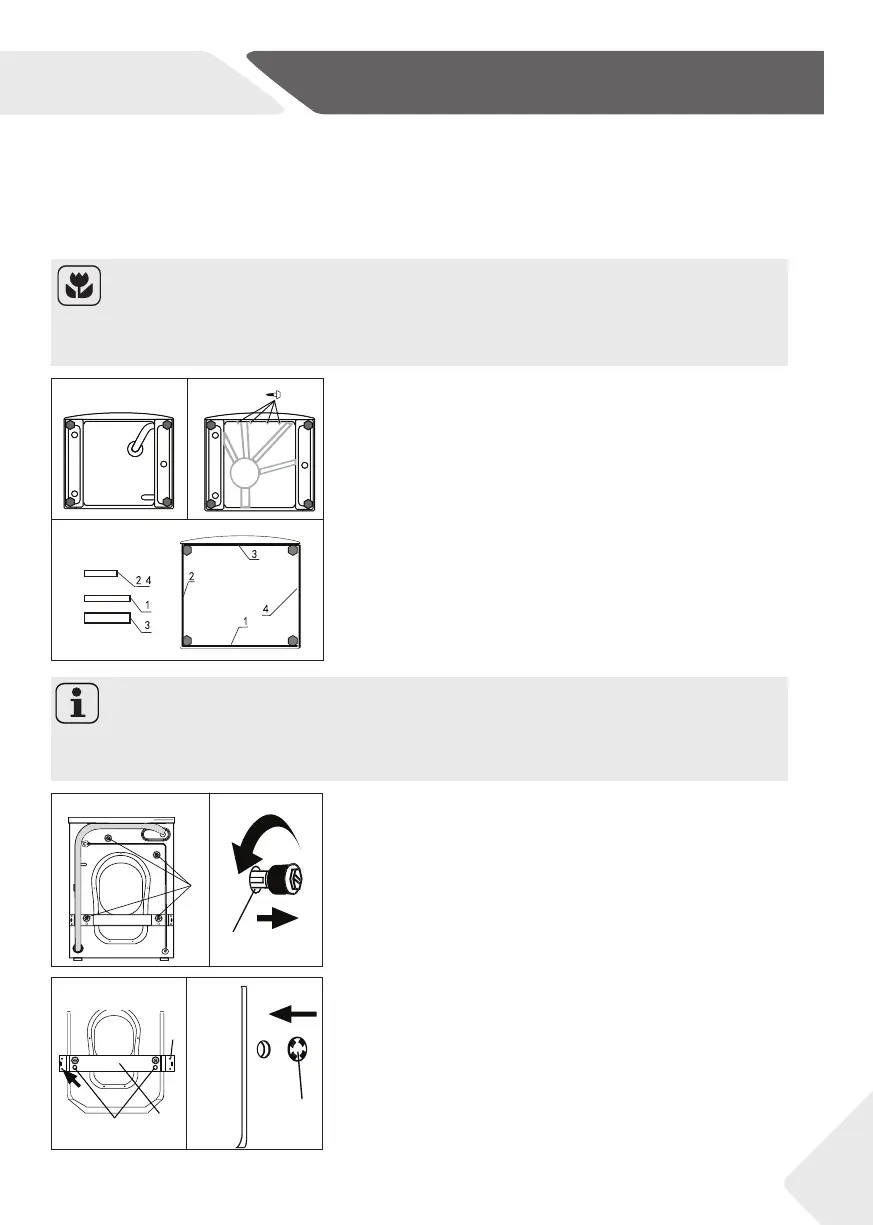 2 4
1
3
3
2
4
1