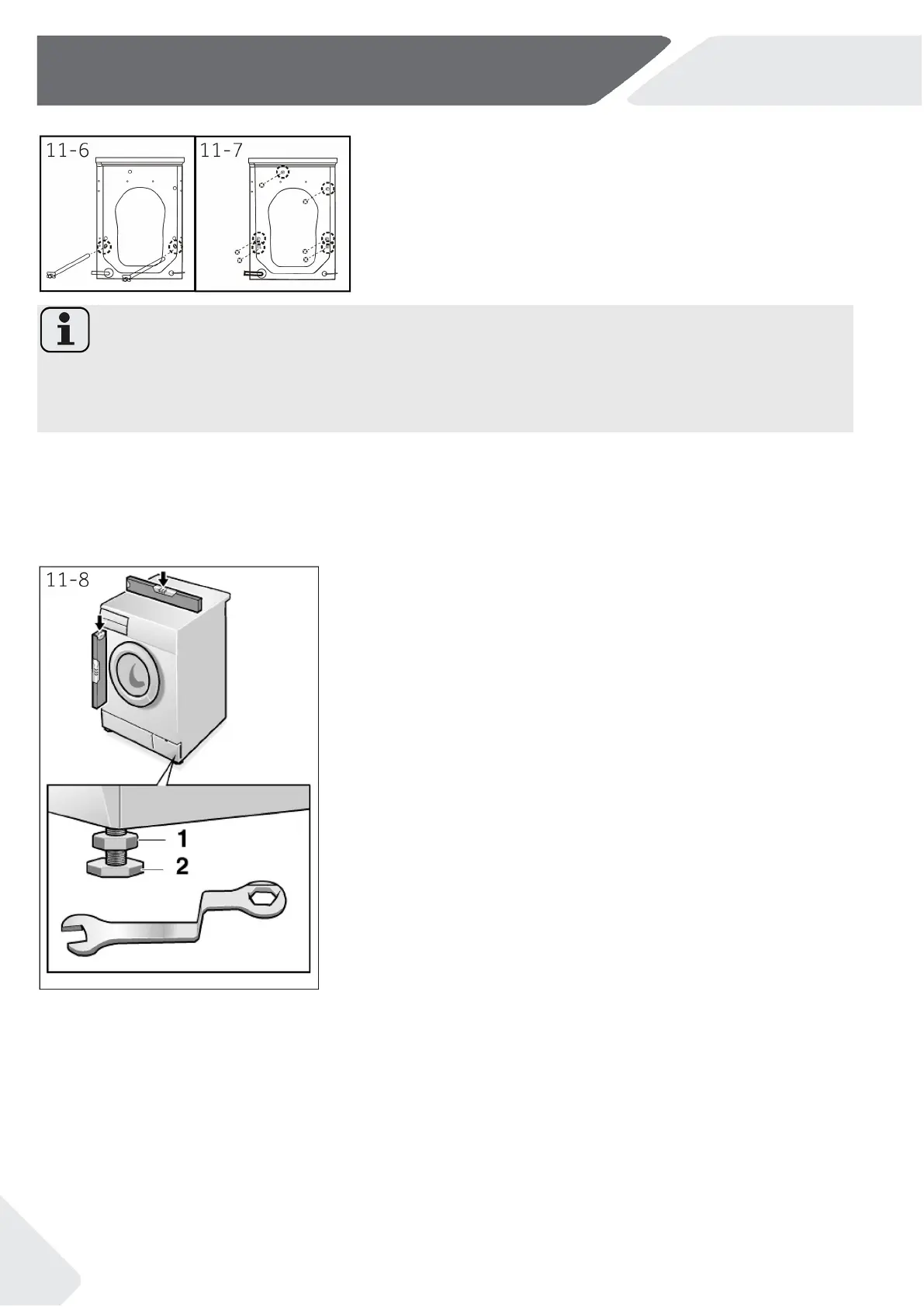 11-6

11-7

11-8

1

2