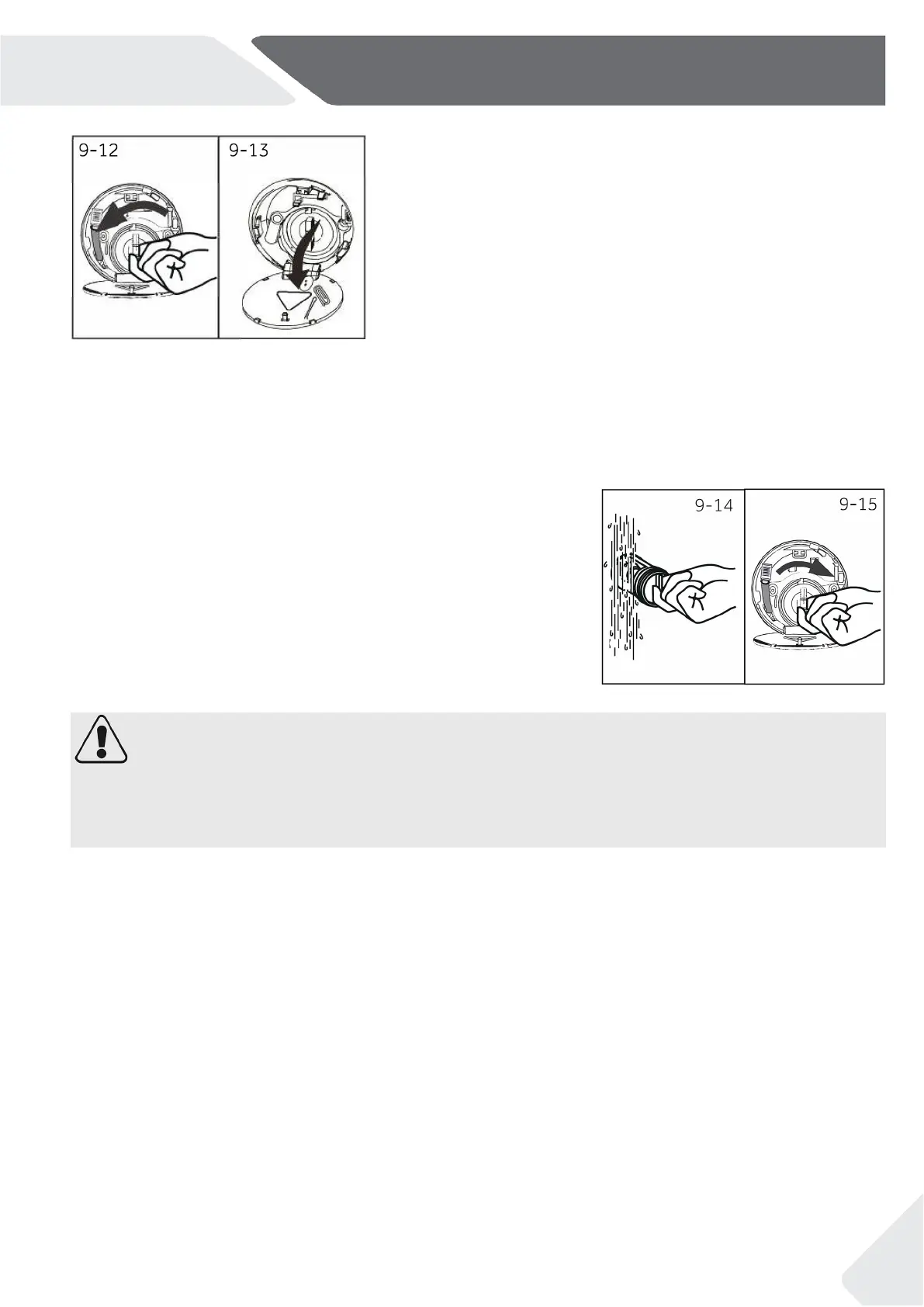 9-12

9-13

9-14

9-15