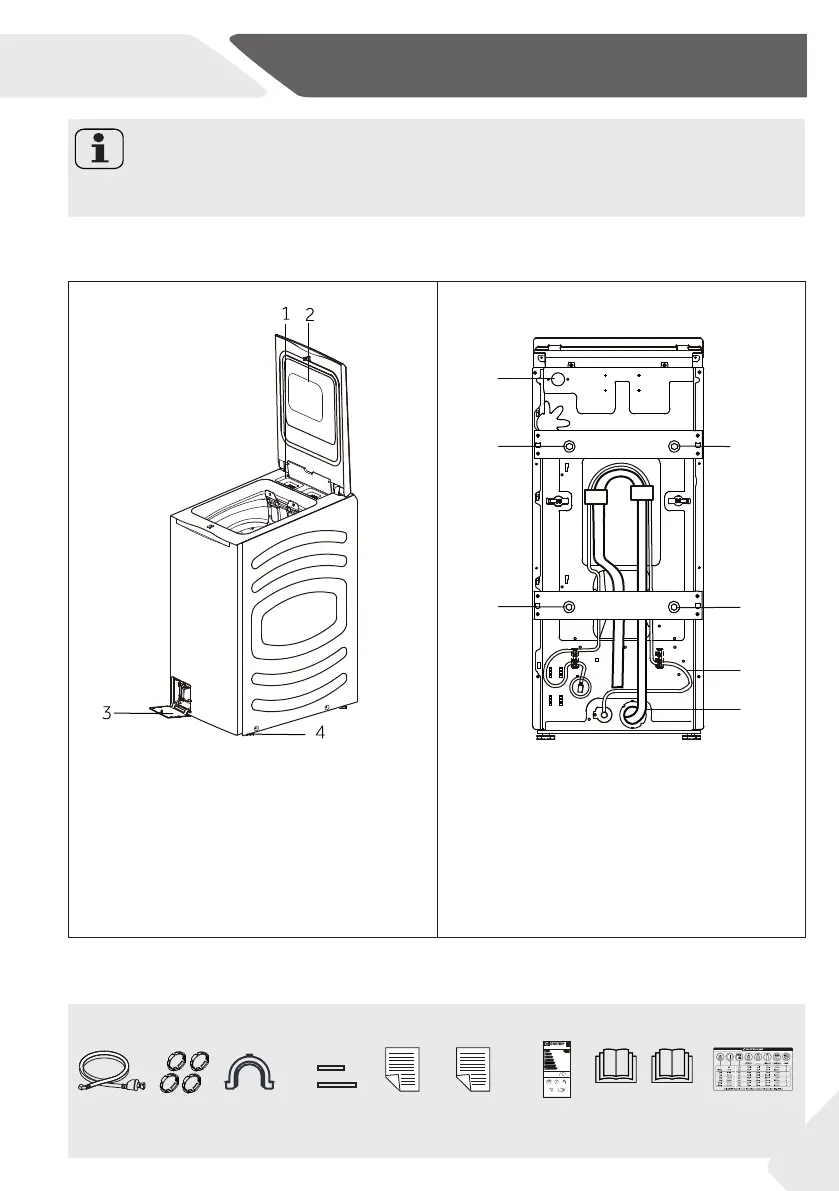 1 2

3

4