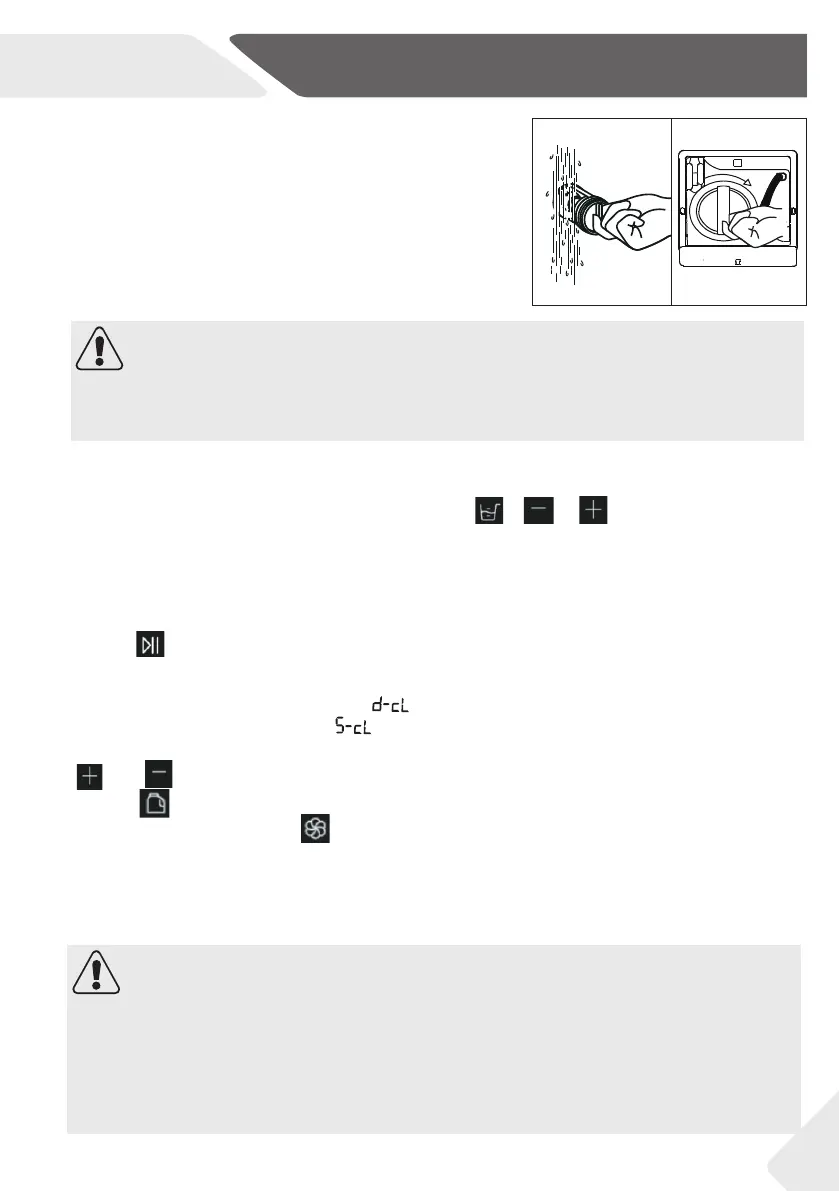 d-cL

S-cL