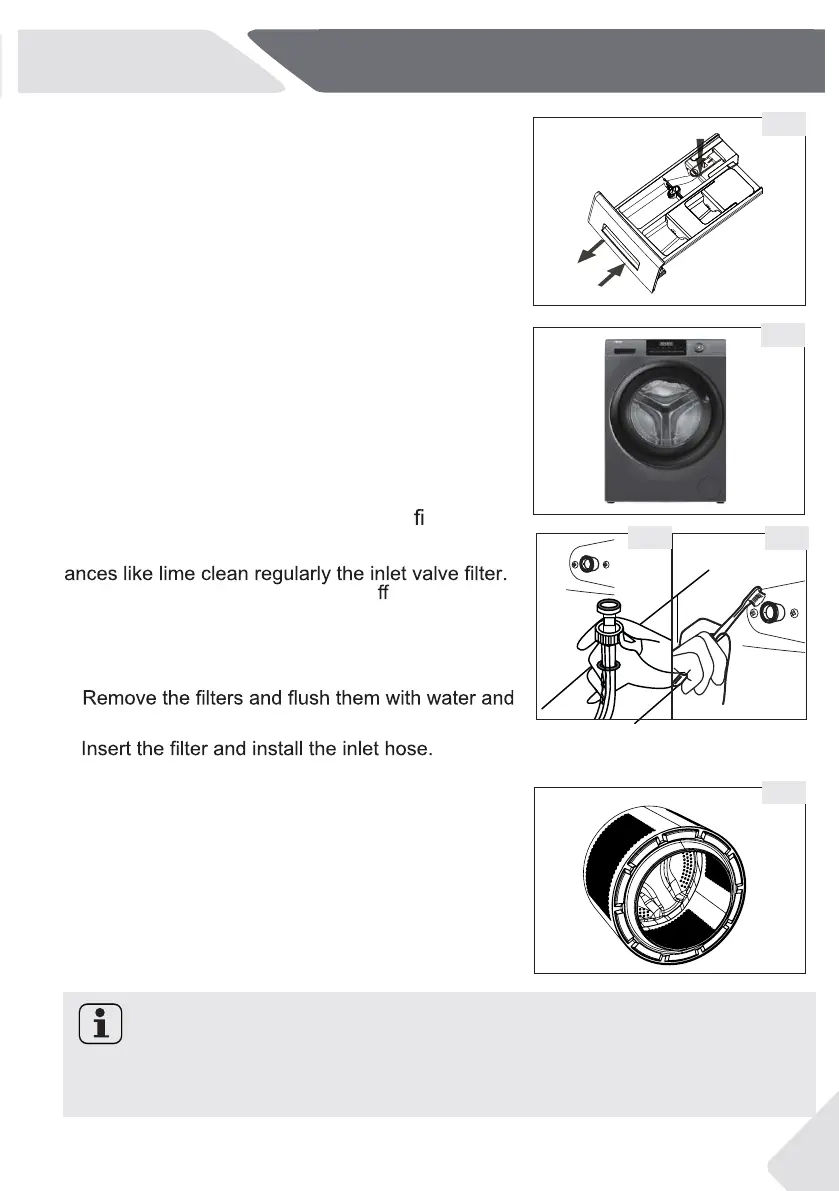 fi

ances like lime clean regularly the inlet valve filter.

ff

Remove the filters and flush them with water and

Insert the filter and install the inlet hose.