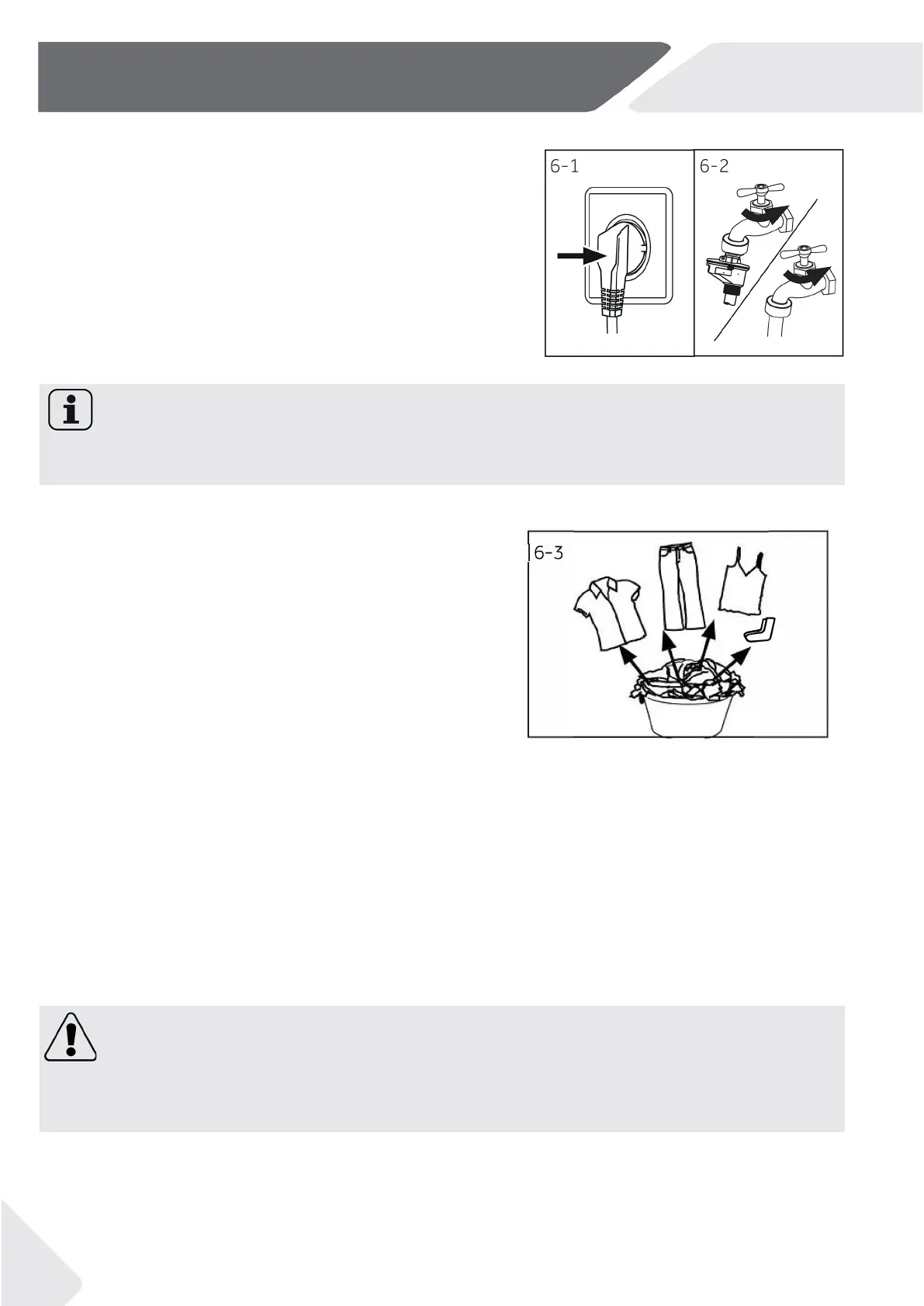 6-1

6-2

6-3