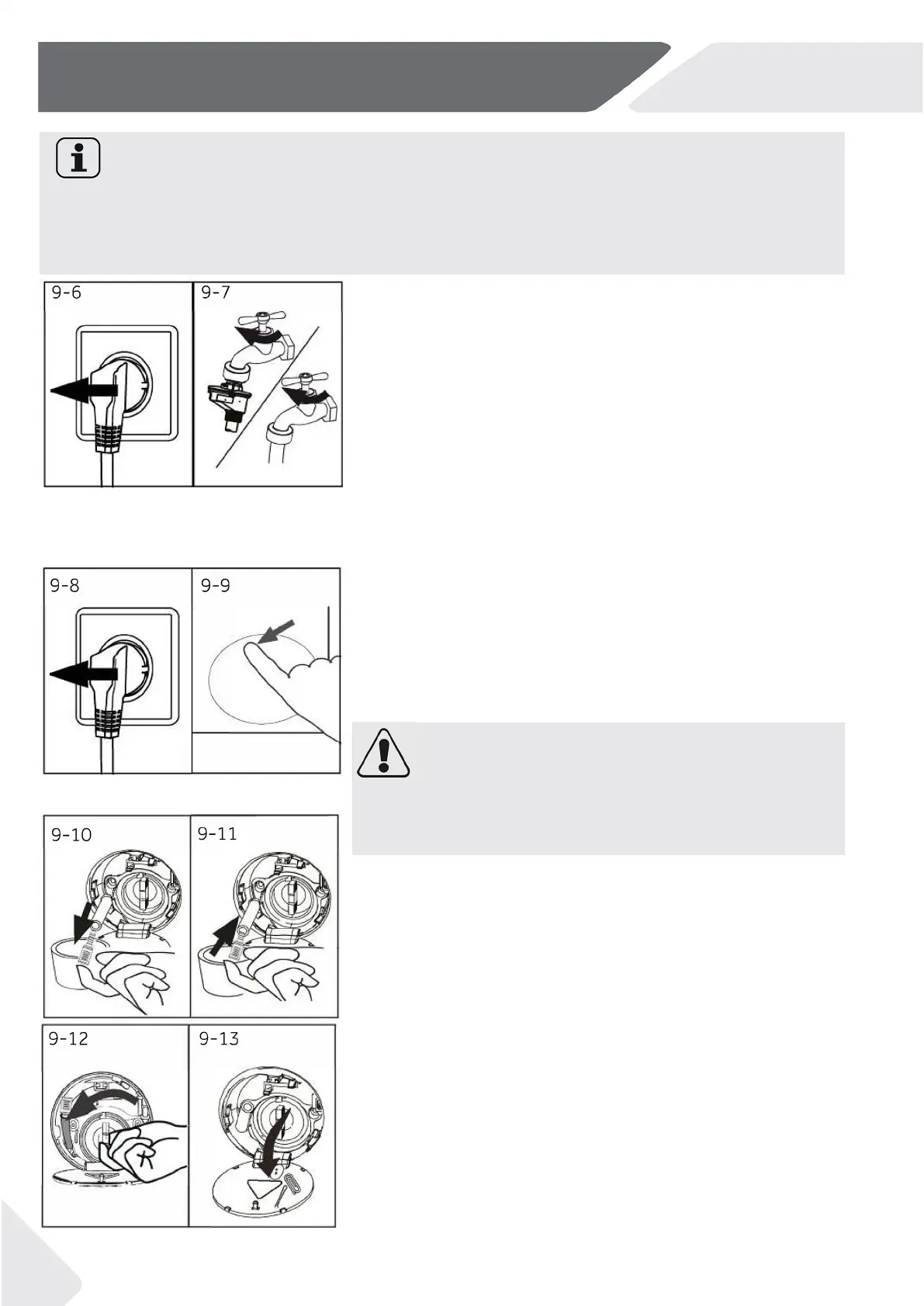 9-6

9-7

9-8

9-9

9-10

9-11

9-12

9-13