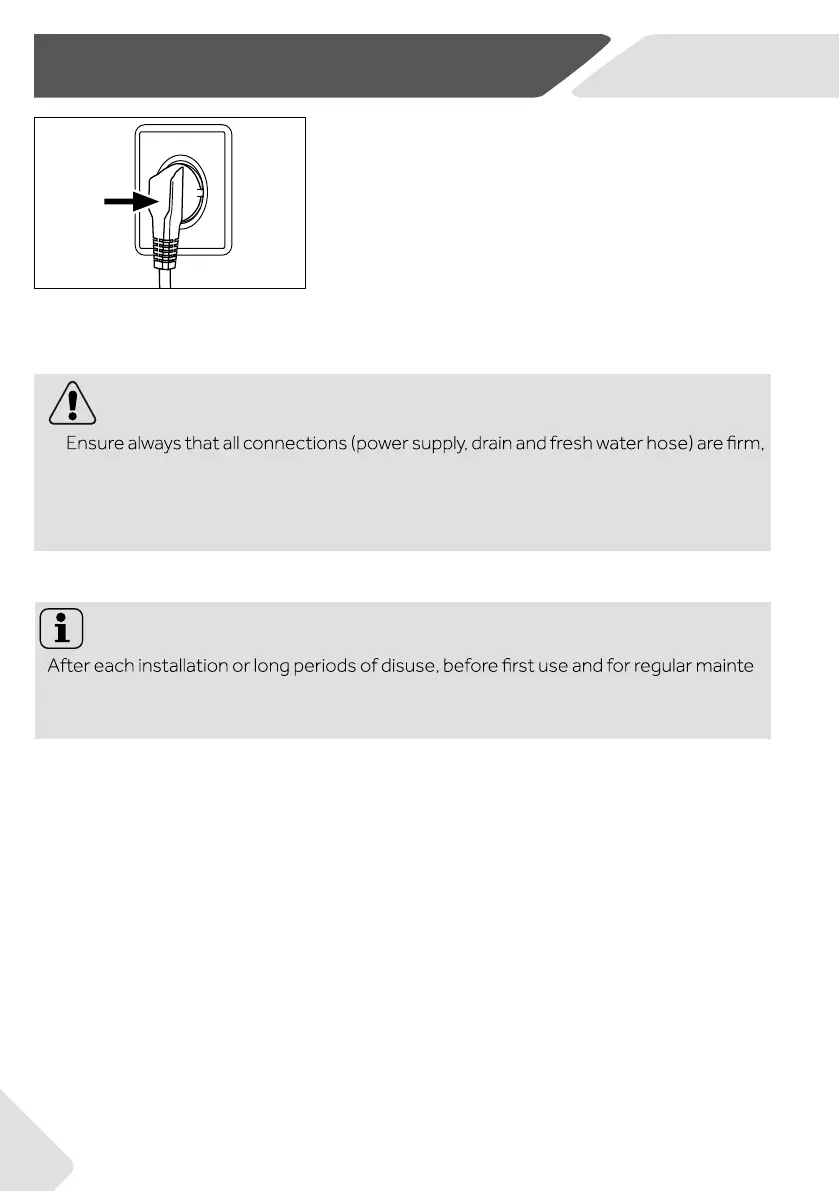 Ensure always that all connections (power supply, drain and fresh water hose) are firm,

After each installation or long periods of disuse, before first use and for regular mainte