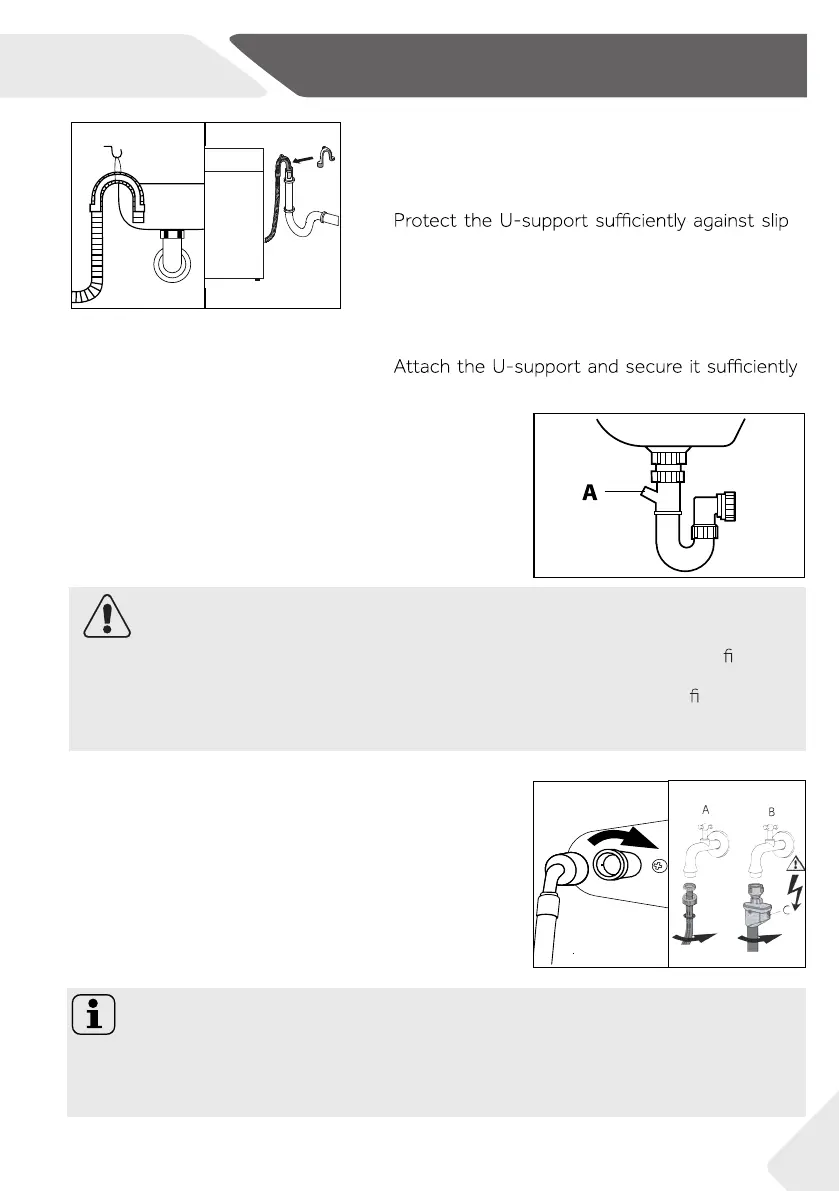 Protect the U-support sufficiently against slip

Attach the U-support and secure it sufficiently

A

ﬁ

ﬁ

A

B