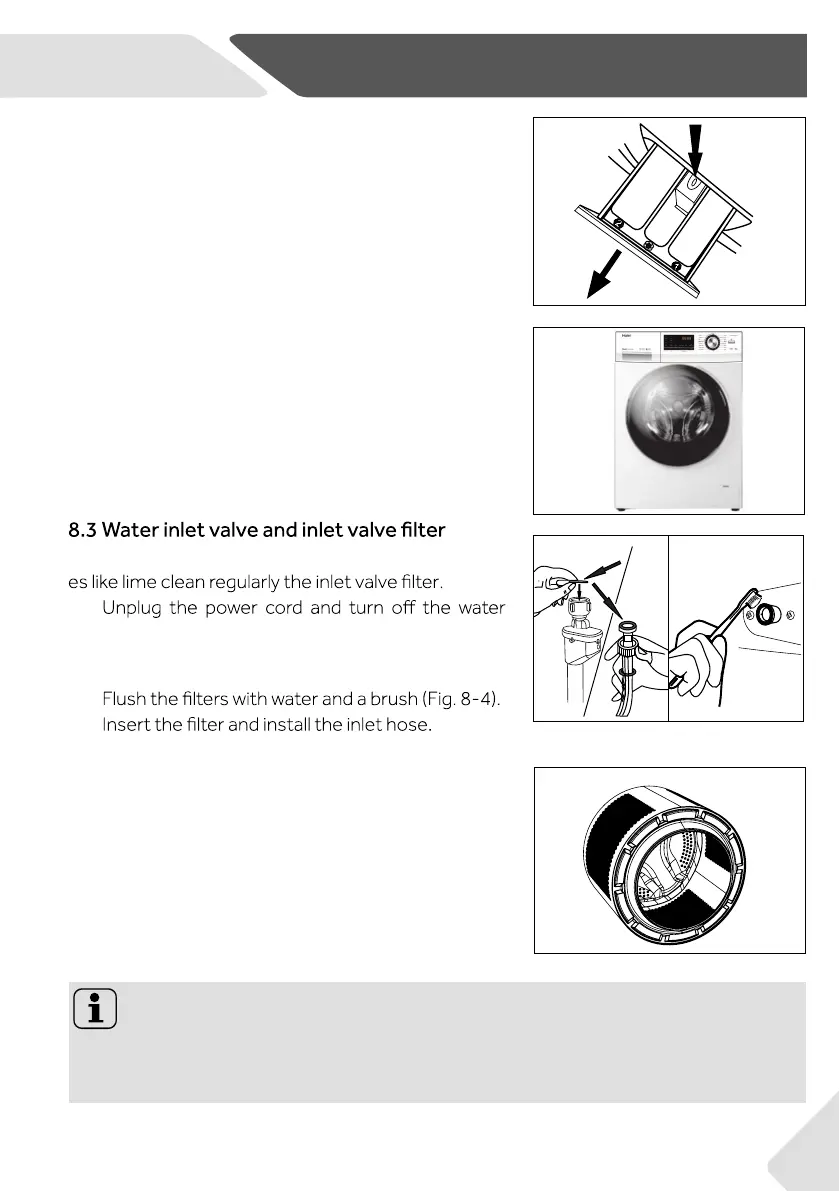 8.3 Water inlet valve and inlet valve filter

es like lime clean regularly the inlet valve filter.

Unplug the power cord and turn off the water

Flush the filters with water and a brush (Fig. 8-4).

Insert the filter and install the inlet hose.