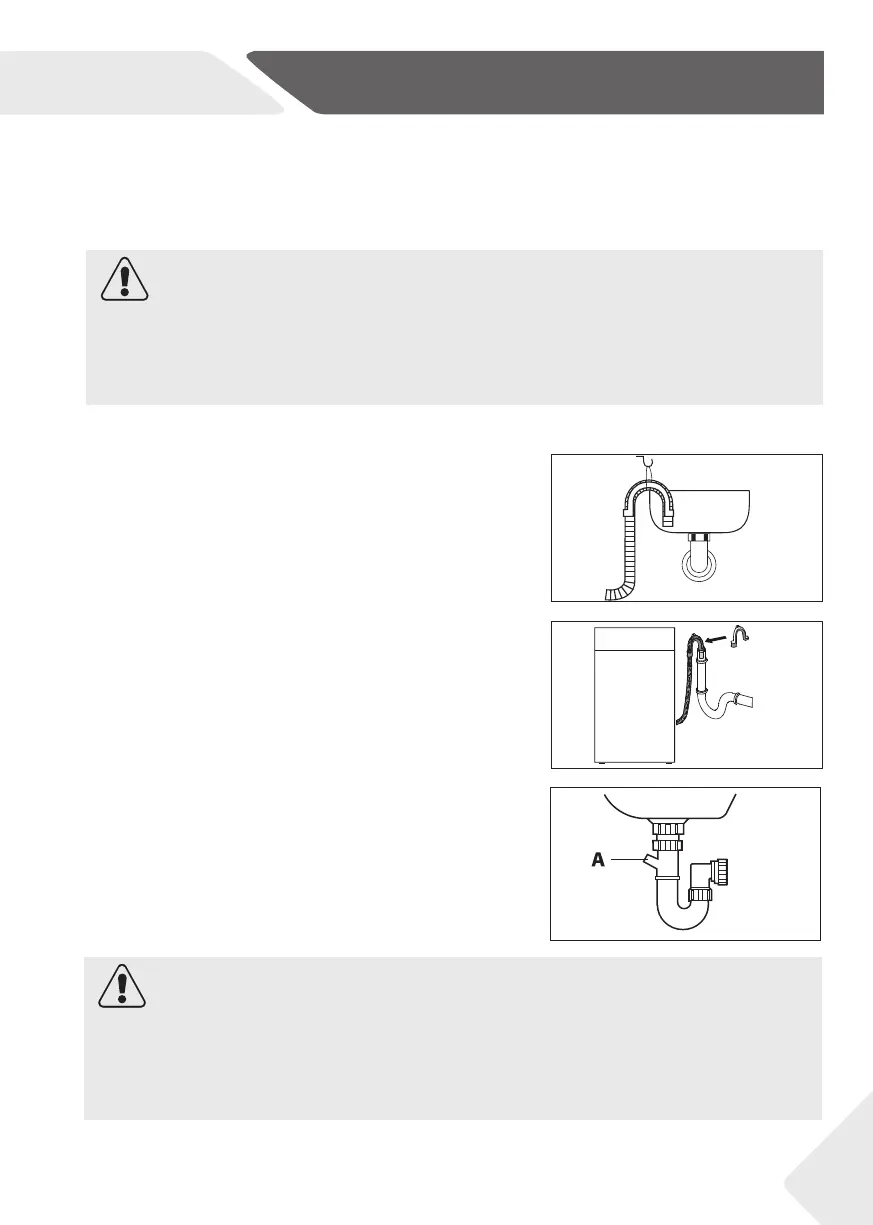 A