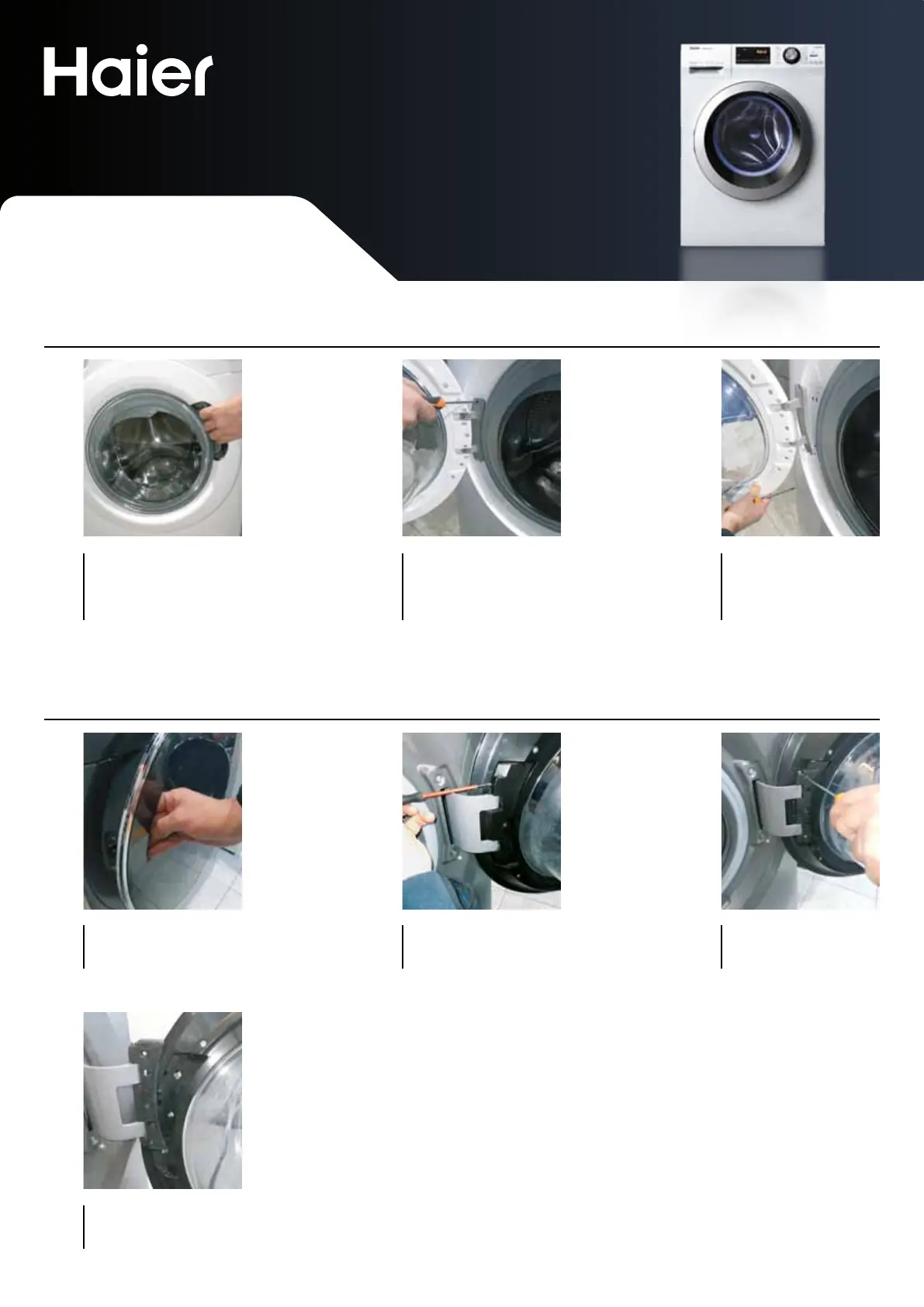 Haier