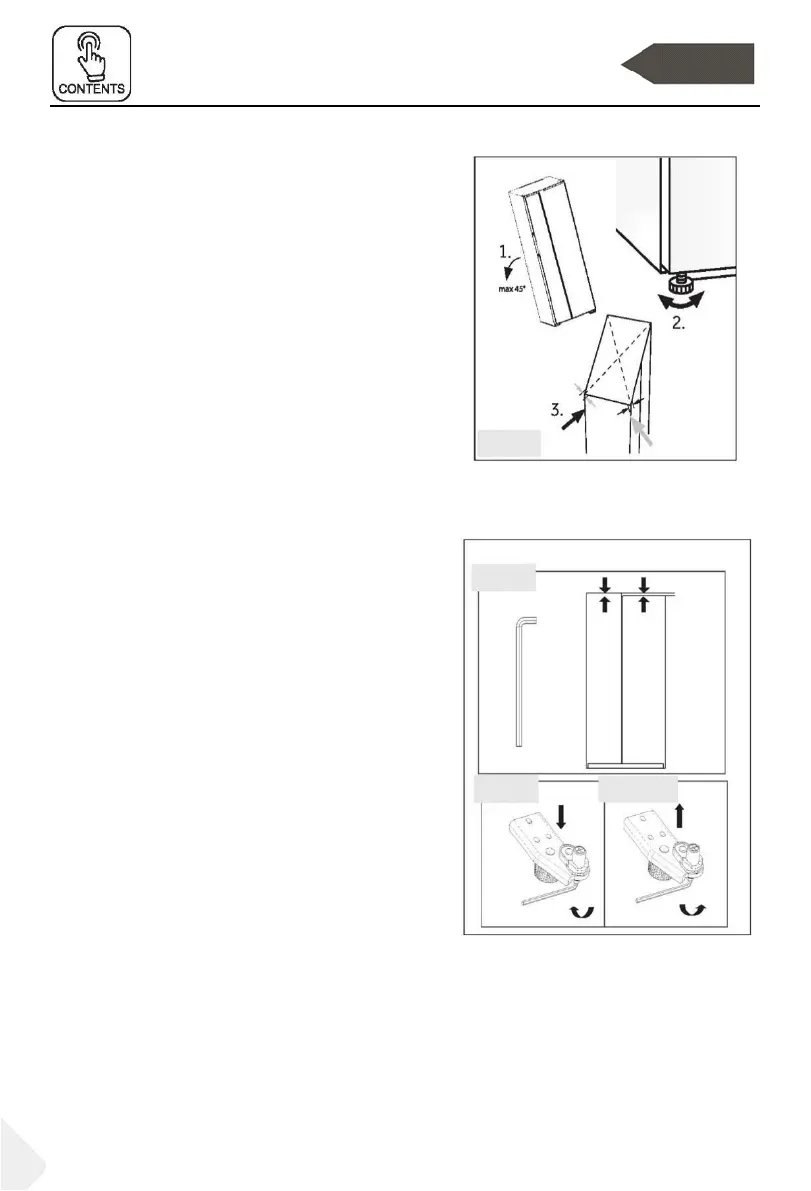 CONTENTS

1.
max 45°
2.
3.