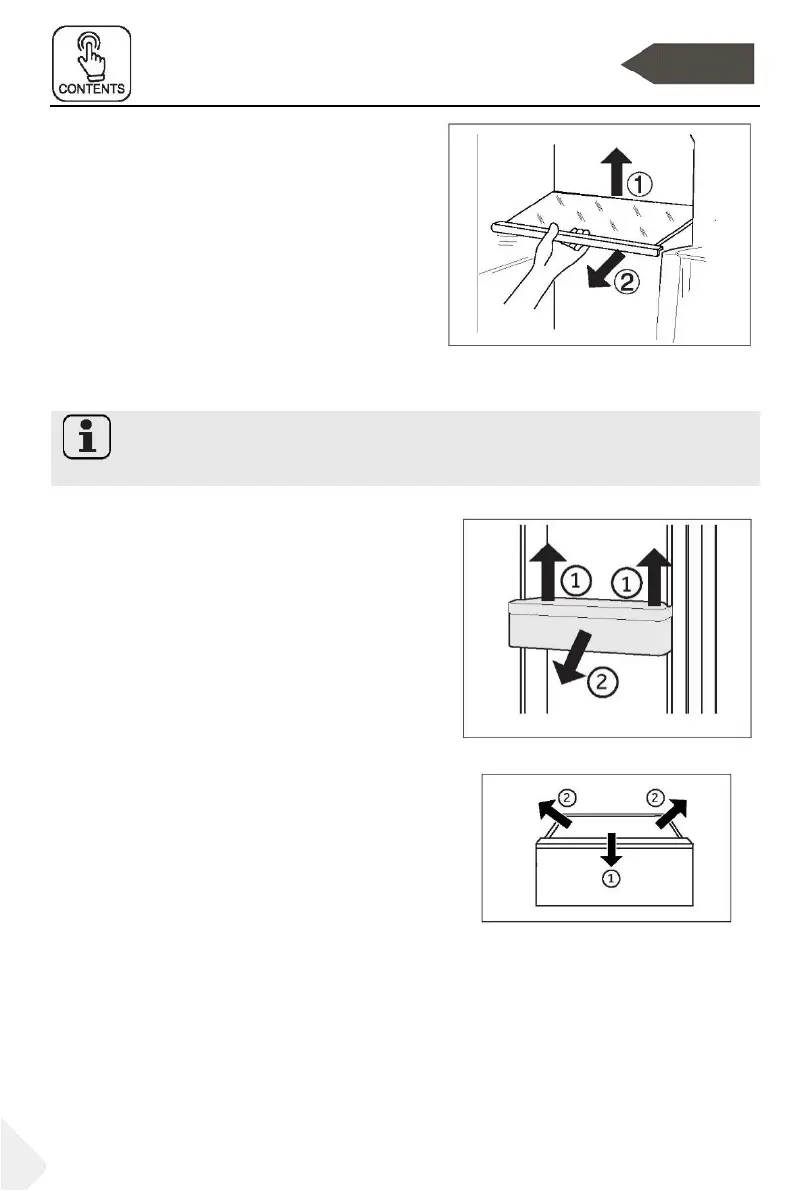 CONTENTS

①
②

①
①
②

②
②
①