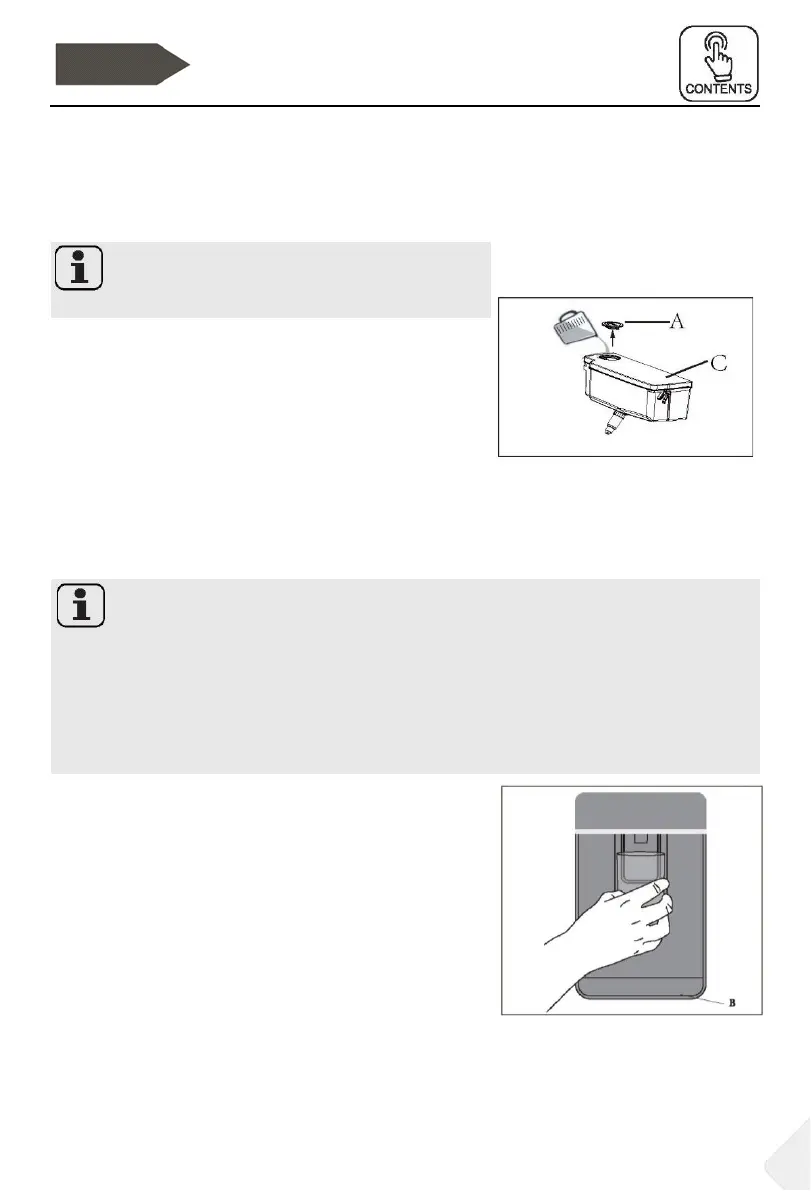 CONTENTS

A

C

B