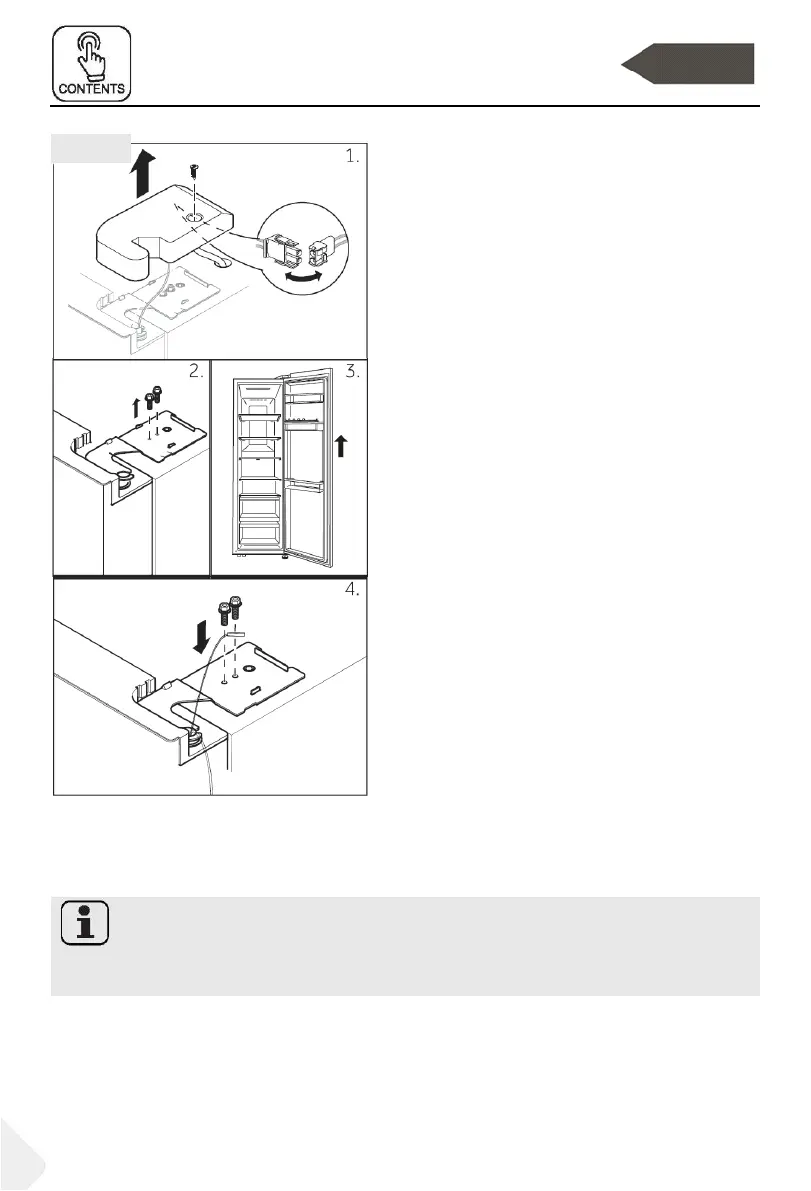 CONTENTS

1.

2.

3.

4.