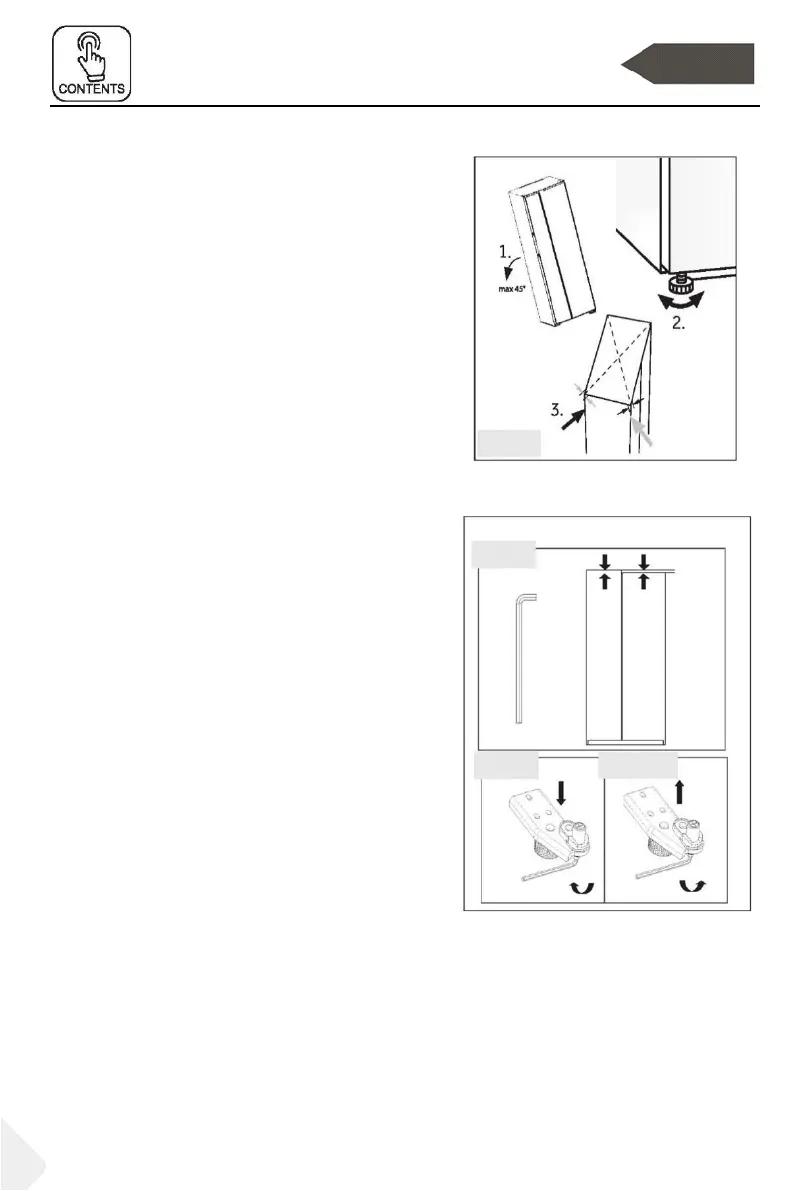 CONTENTS

1.
max 45°
2.
3.