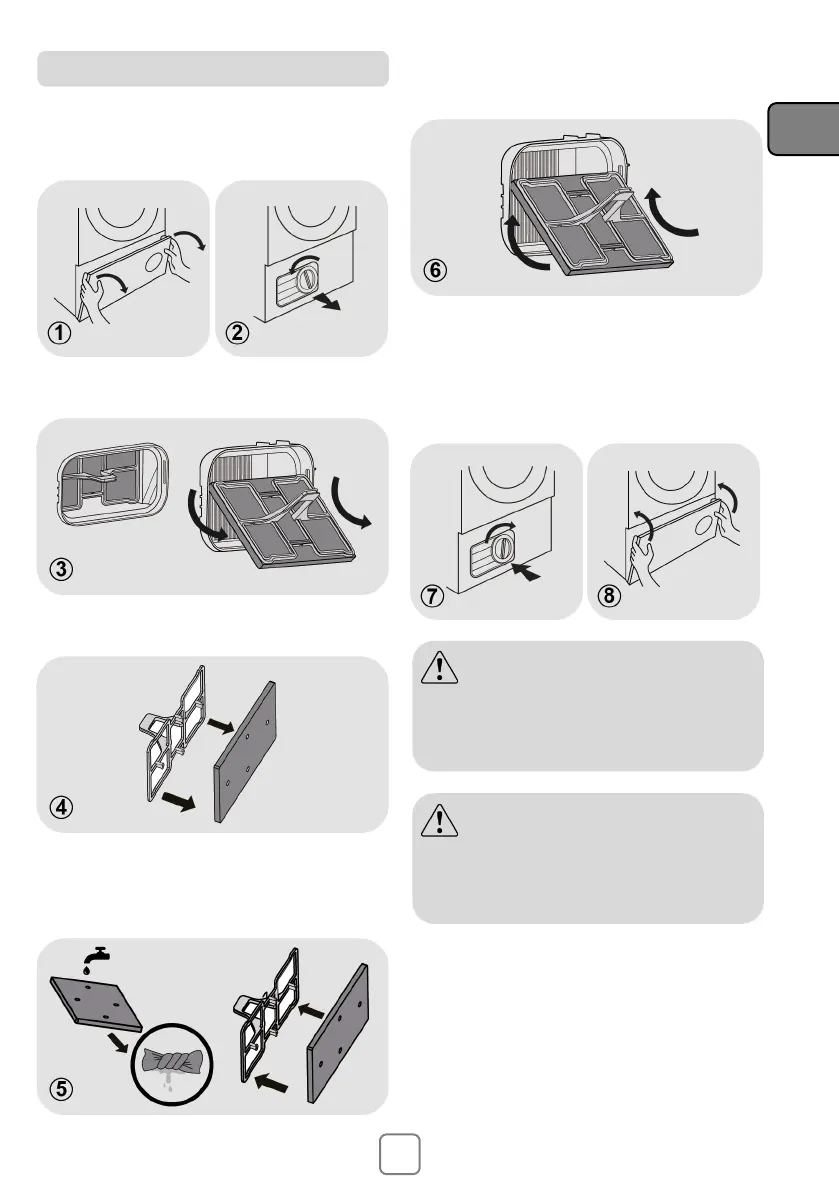 ①

②

③

④

⑤

⑥

⑦

⑧