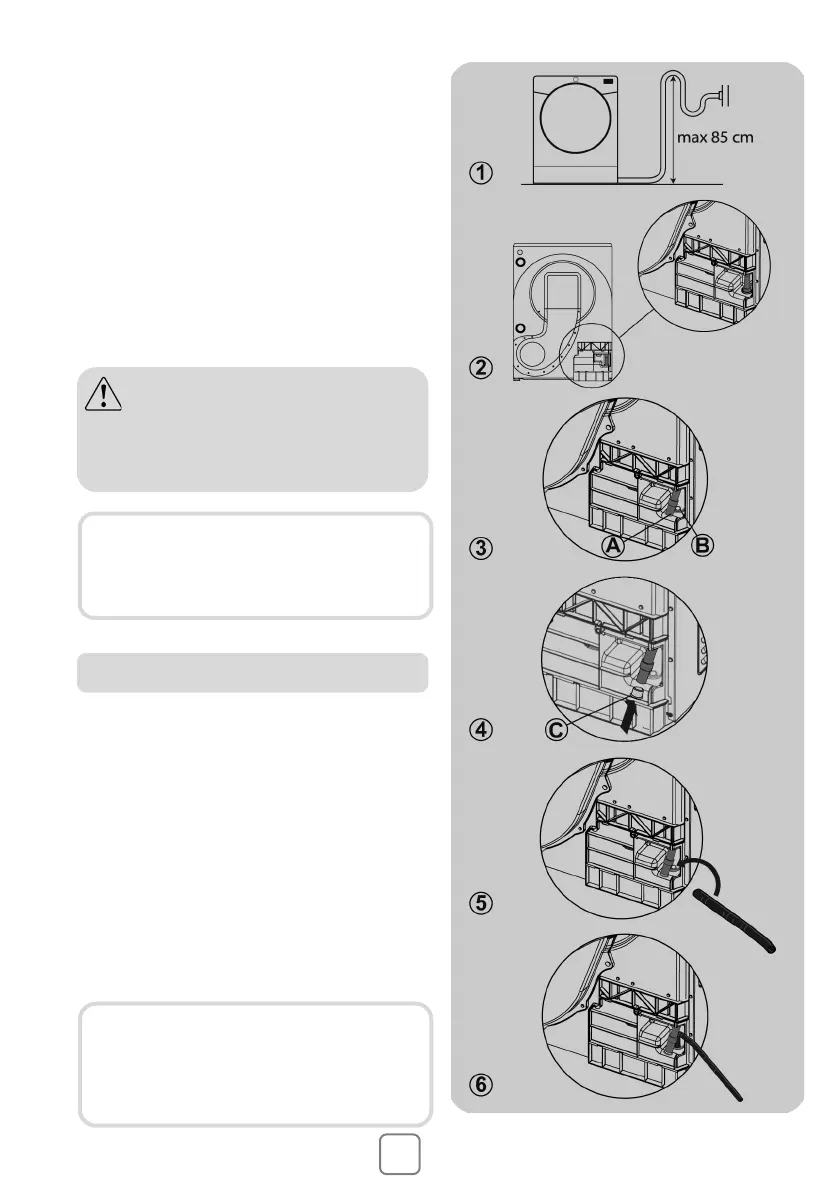 max 85 cm

①

②

③

A

B

④

C

⑤

⑥