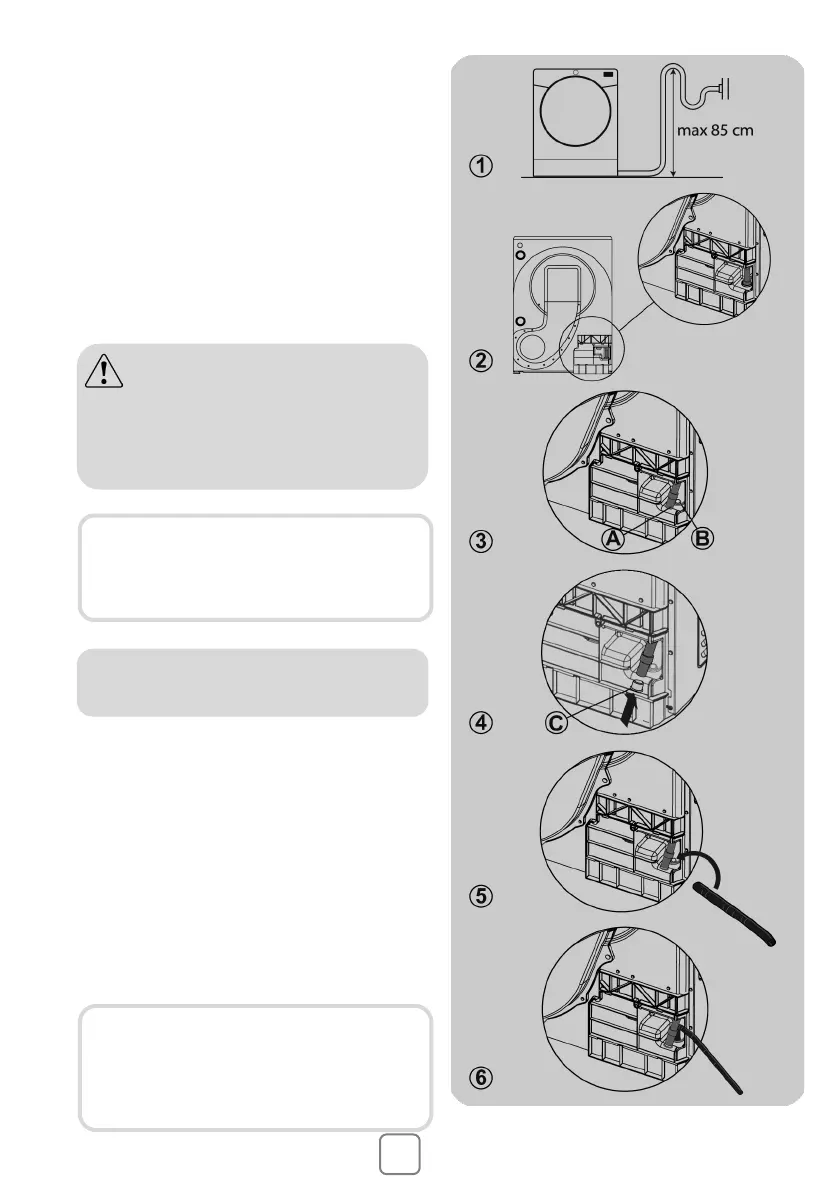 max 85 cm

①

②

③

Ⓐ

Ⓑ

④

Ⓒ

⑤

⑥