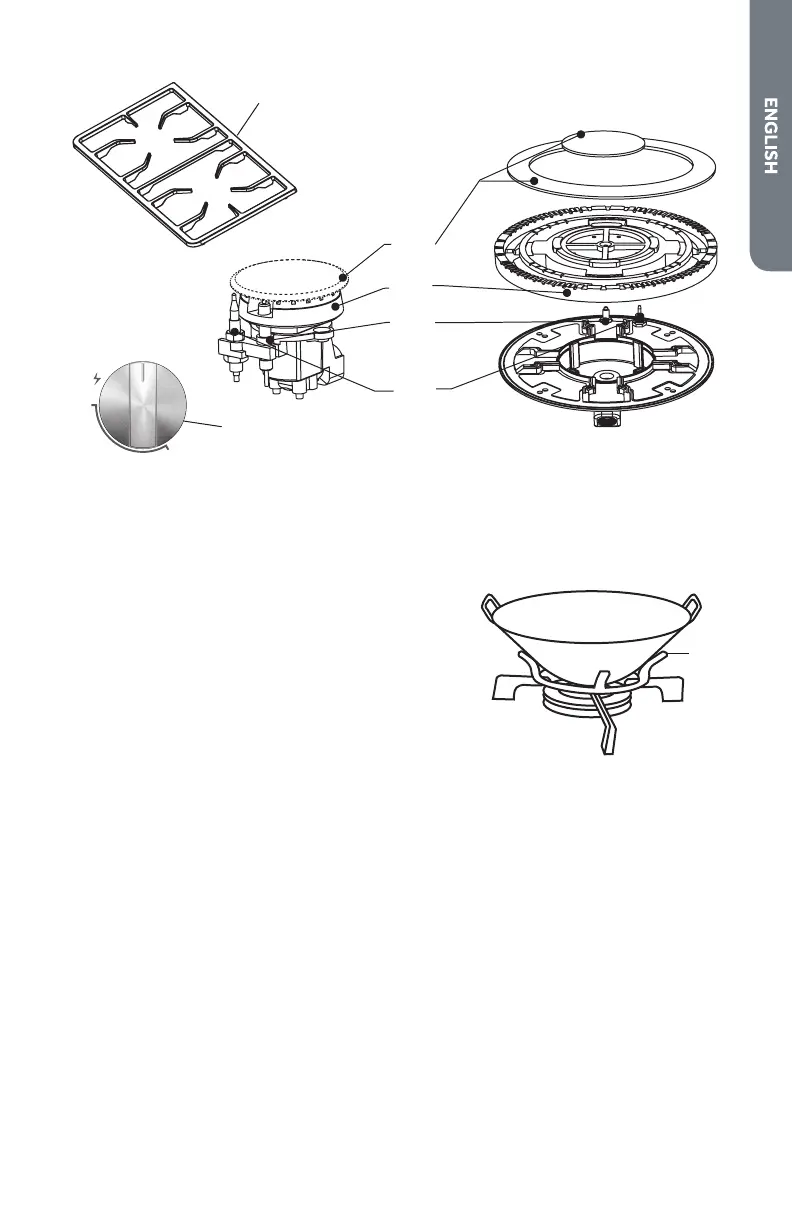 ENGLISH